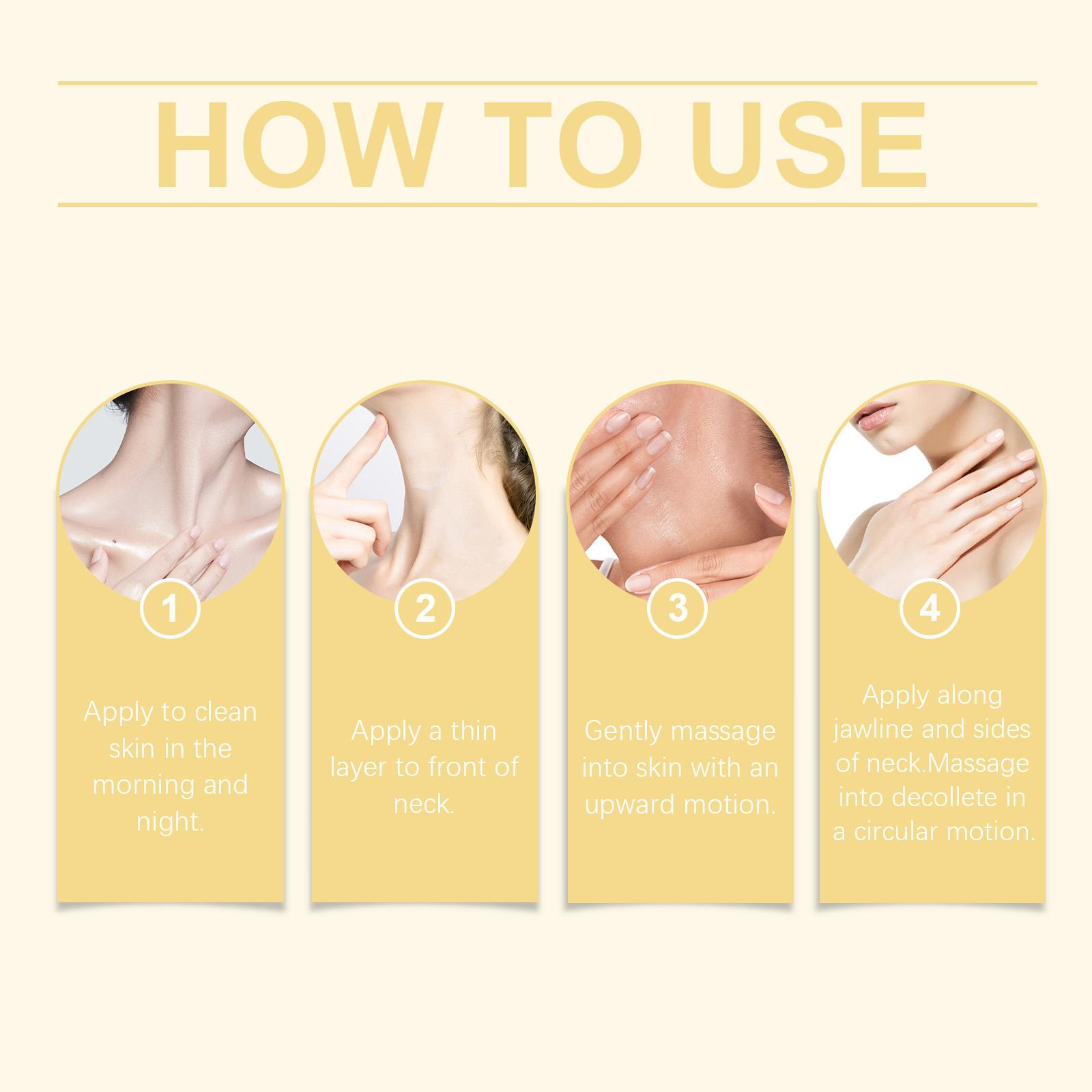 HOW TO USE

1

Apply to clean skin in the morning and night.

2

Apply a thin layer to front of neck.

3

Gently massage into skin with an upward motion.

4

Apply along jawline and sides of neck.Massage into decollete in a circular motion.