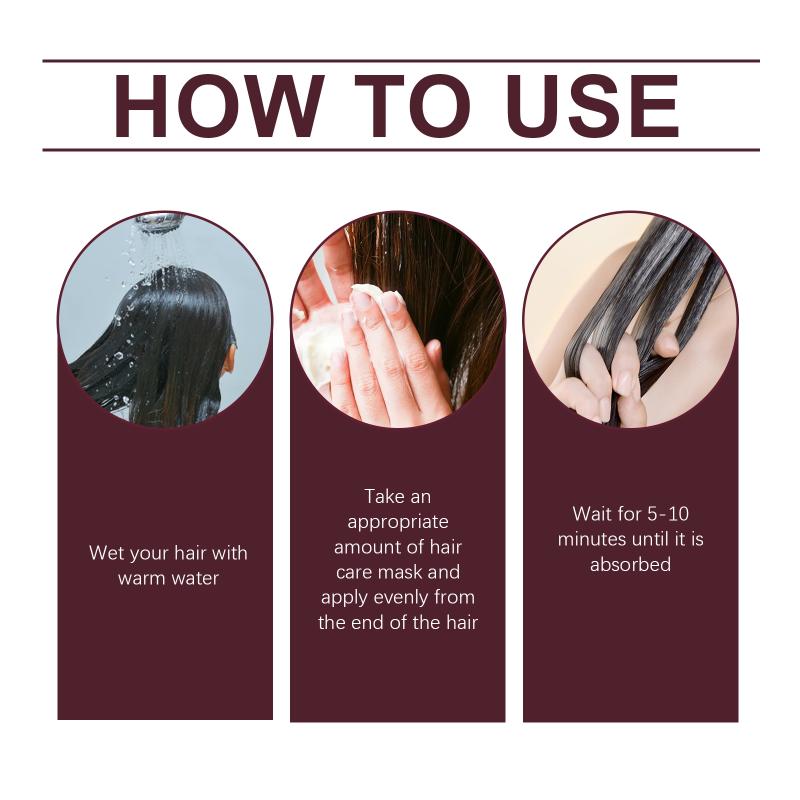 HOW TO USE

Wet your hair with warm water

Take an appropriate amount of hair care mask and apply evenly from the end of the hair

Wait for 5-10 minutes until it is absorbed