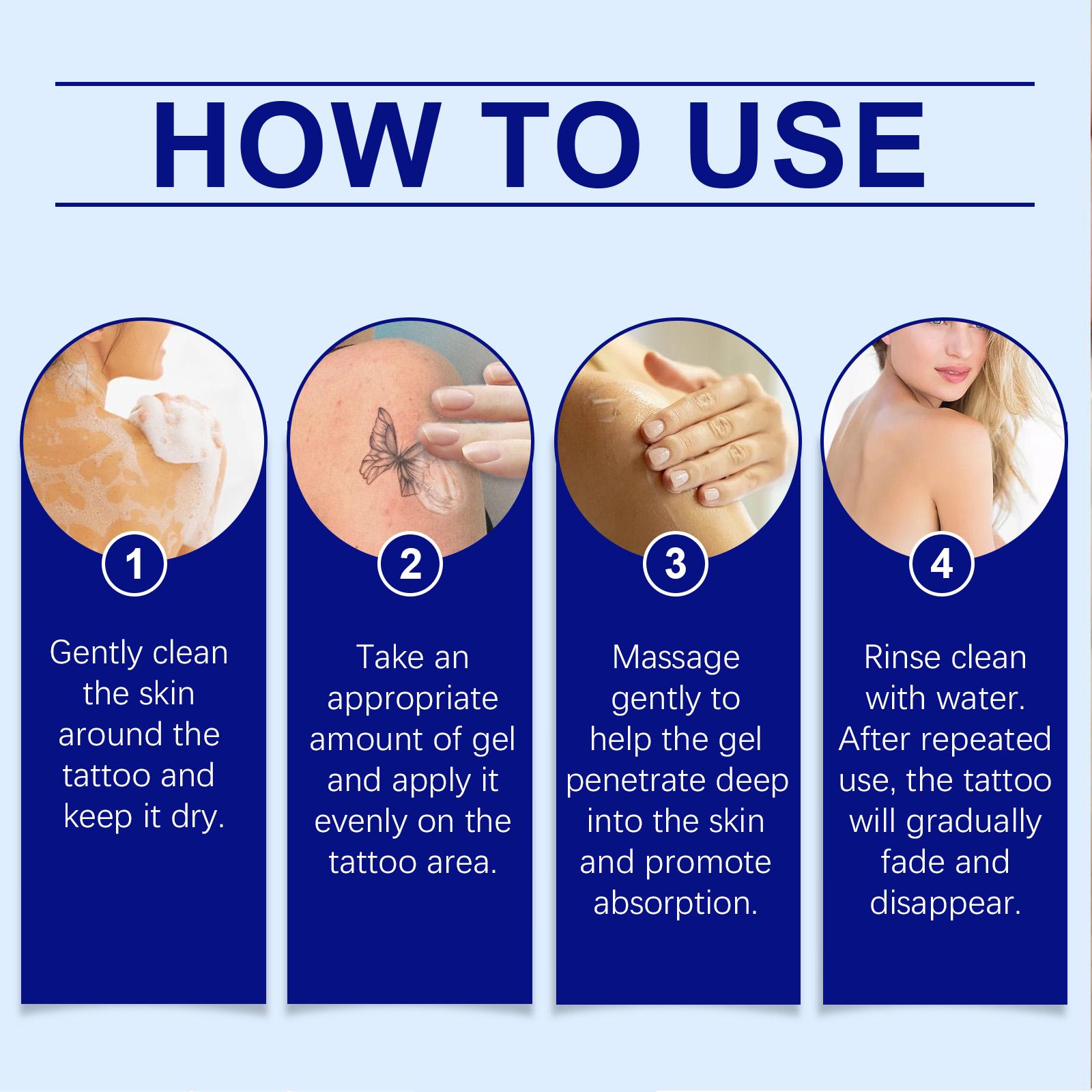 HOW TO USE

1

Gently clean the skin around the tattoo and keep it dry.

2

Take an appropriate amount of gel and apply it evenly on the tattoo area.

3

Massage gently to help the gel penetrate deep into the skin and promote absorption.

4

Rinse clean with water. After repeated use, the tattoo will gradually fade and disappear.