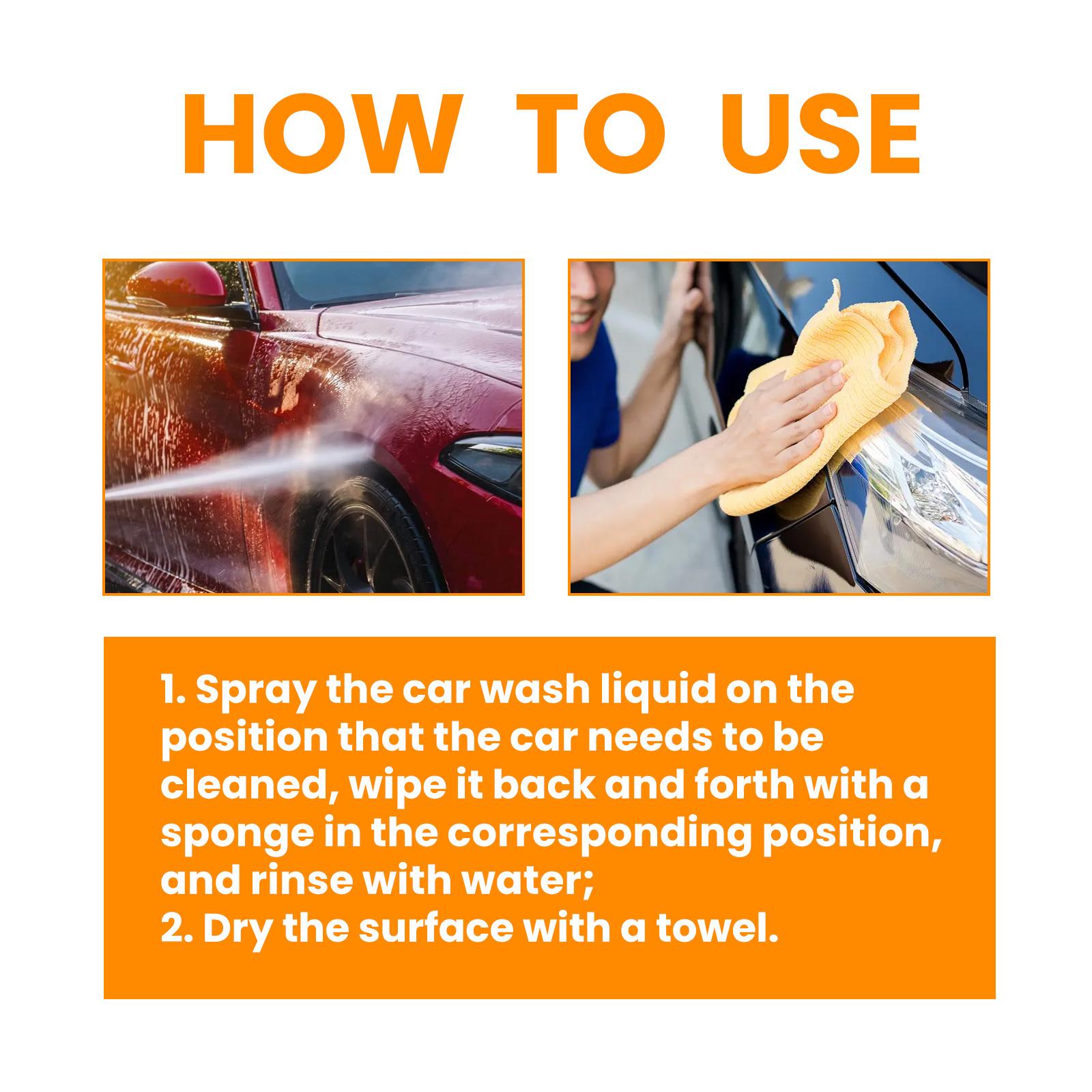 HOW TO USE

1. Spray the car wash liquid on the position that the car needs to be cleaned, wipe it back and forth with a sponge in the corresponding position, and rinse with water;
2. Dry the surface with a towel.