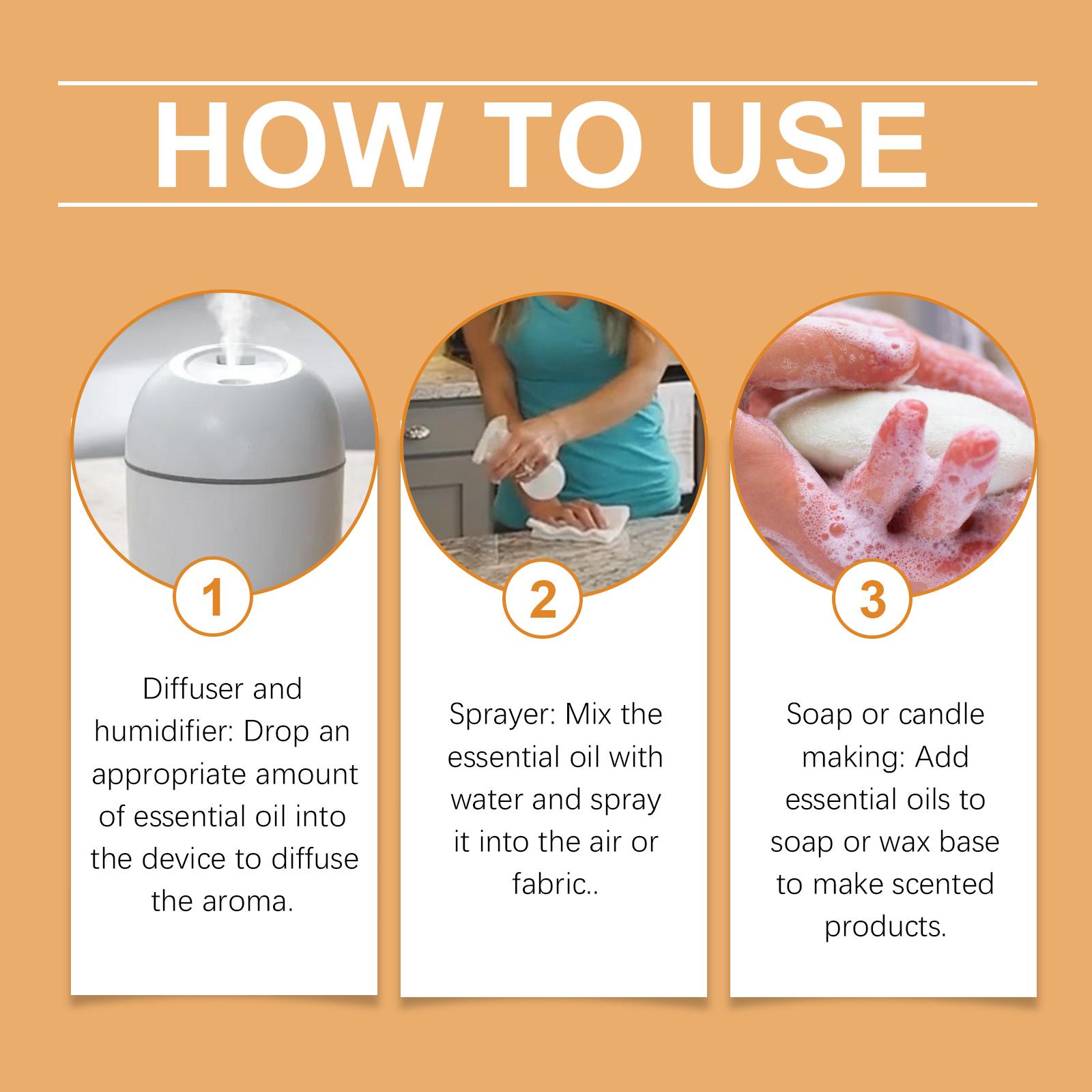 HOW TO USE

1

Diffuser and humidifier: Drop an appropriate amount of essential oil into the device to diffuse the aroma.

2

Sprayer: Mix the essential oil with water and spray it into the air or fabric..

3

Soap or candle making: Add essential oils to soap or wax base to make scented products.