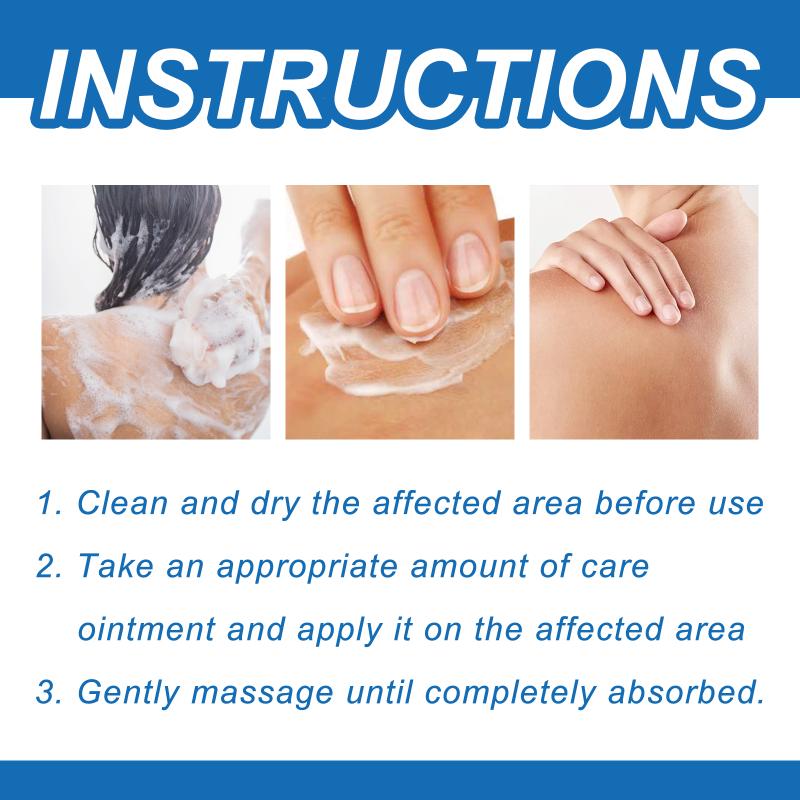 INSTRUCTIONS

1. Clean and dry the affected area before use
2. Take an appropriate amount of care ointment and apply it on the affected area
3. Gently massage until completely absorbed.