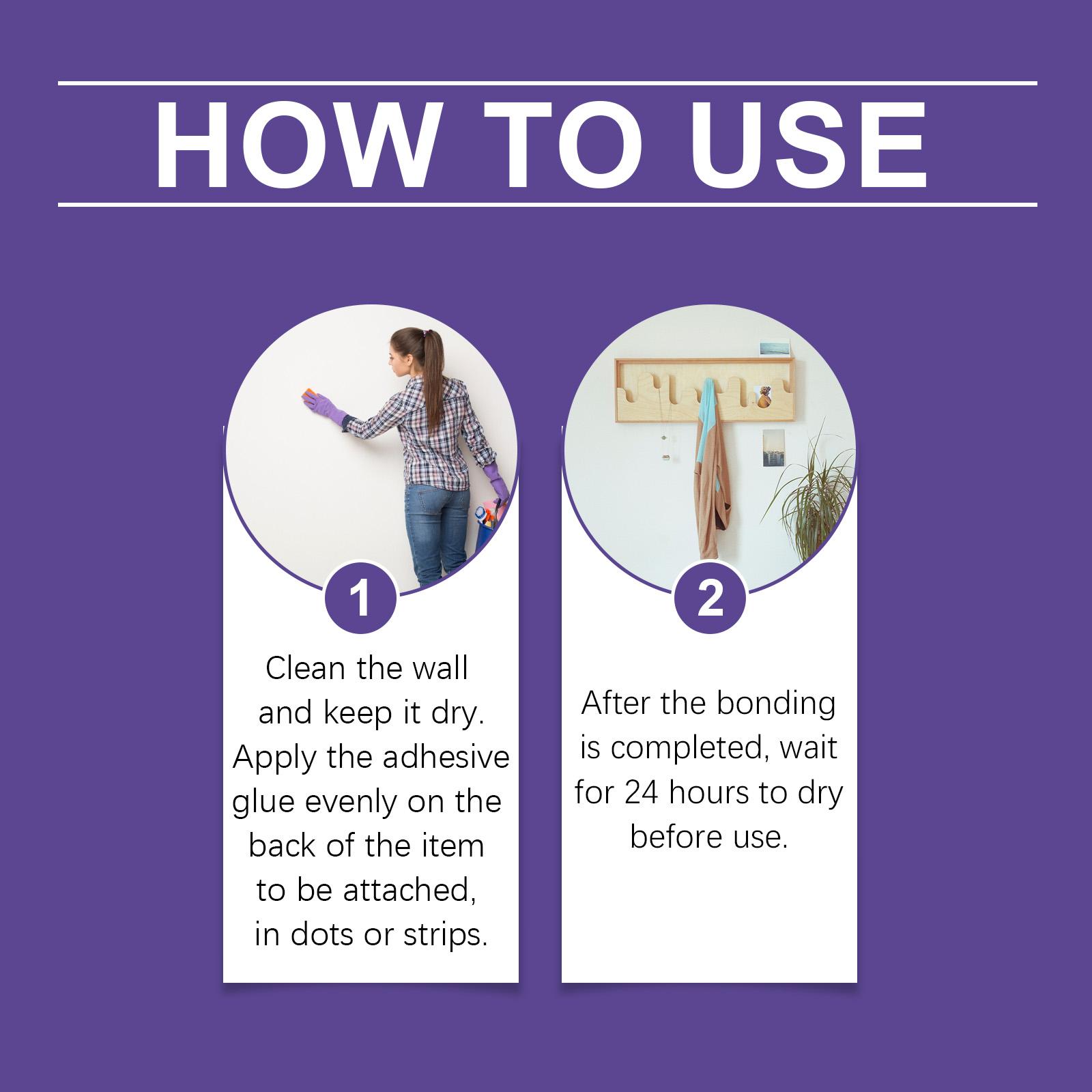 HOW TO USE

1

Clean the wall and keep it dry. Apply the adhesive glue evenly on the back of the item to be attached, in dots or strips.

2

After the bonding is completed, wait for 24 hours to dry before use.