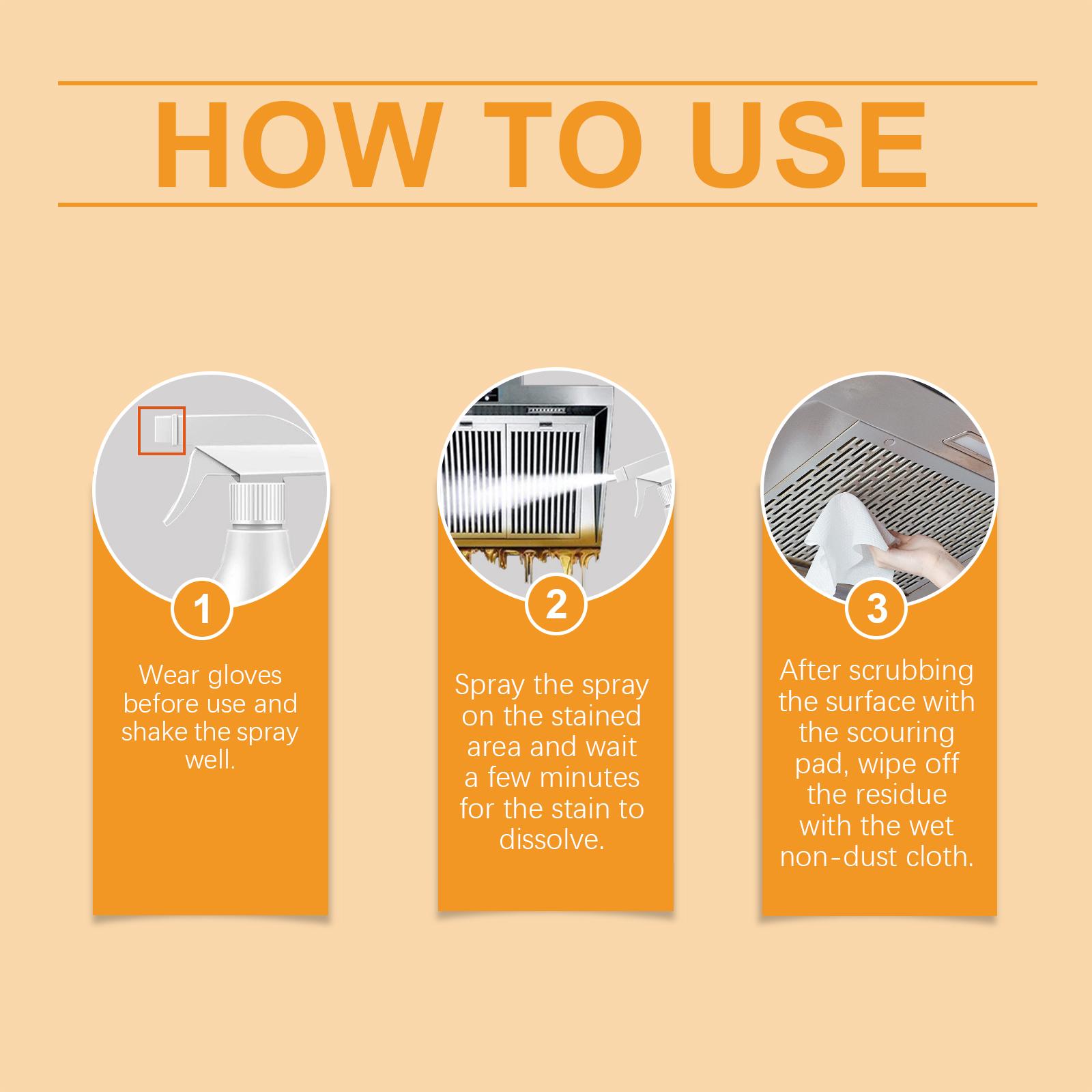 HOW TO USE

1

Wear gloves before use and shake the spray well.

2

Spray the spray on the stained area and wait a few minutes for the stain to dissolve.

3

After scrubbing the surface with the scouring pad, wipe off the residue with the wet non-dust cloth.