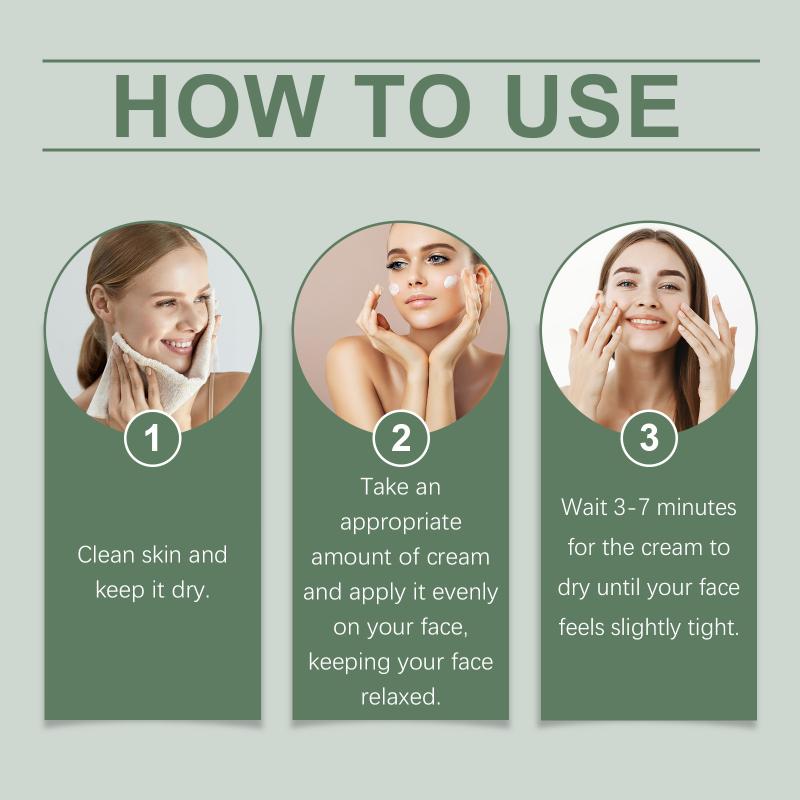 HOW TO USE

1

Clean skin and keep it dry.

2

Take an appropriate amount of cream and apply it evenly on your face, keeping your face relaxed.

3

Wait 3-7 minutes for the cream to dry until your face feels slightly tight.