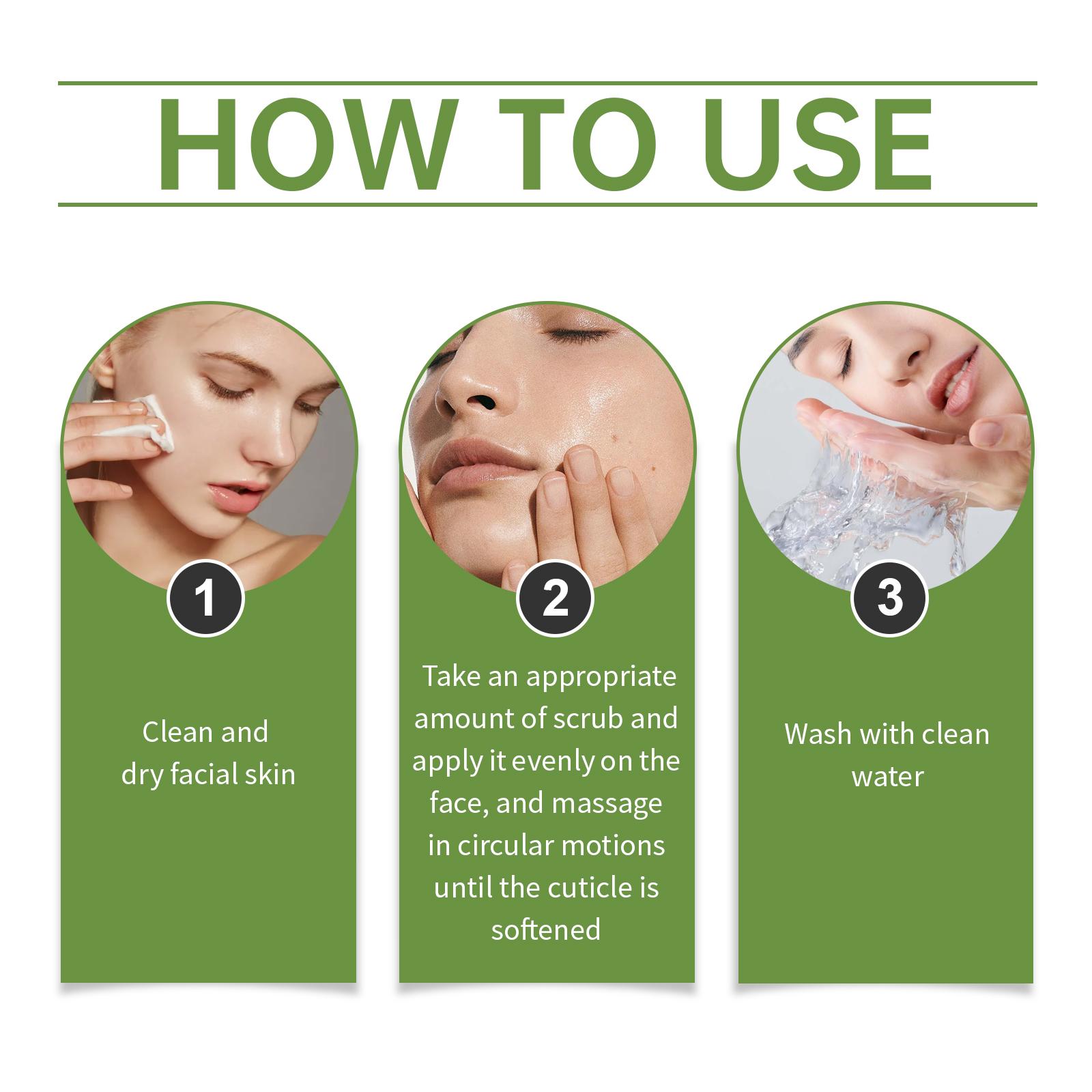 HOW TO USE

1

Clean and dry facial skin

2

Take an appropriate amount of scrub and apply it evenly on the face, and massage in circular motions until the cuticle is softened

3

Wash with clean water