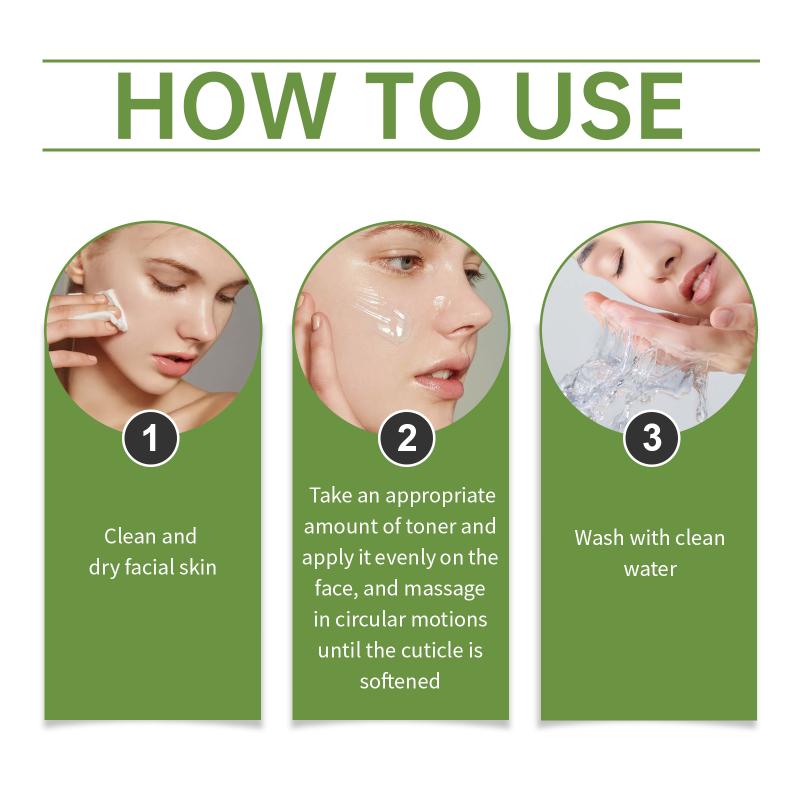 HOW TO USE

1

Clean and dry facial skin

2

Take an appropriate amount of toner and apply it evenly on the face, and massage in circular motions until the cuticle is softened

3

Wash with clean water