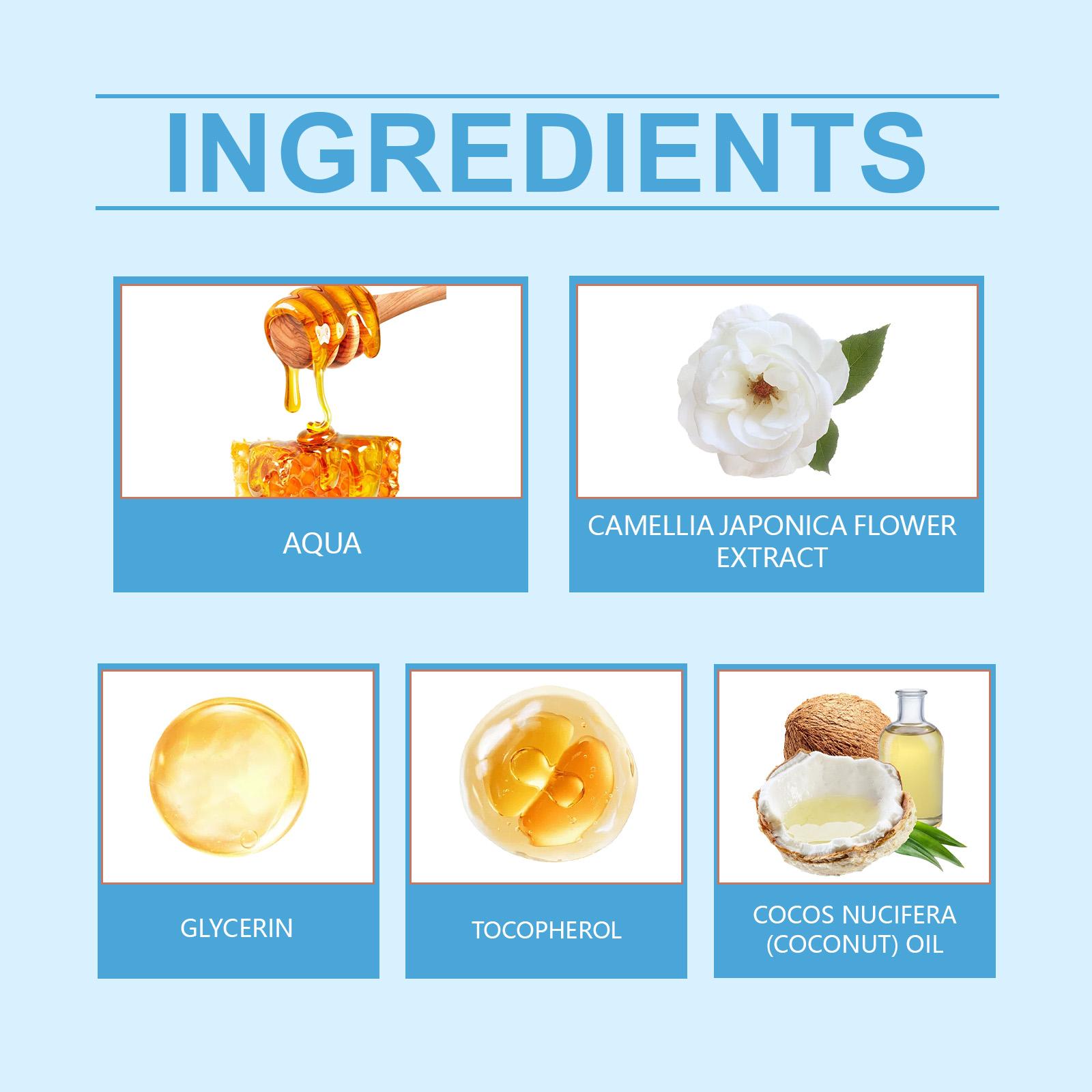 INGREDIENTS

AQUA

CAMELLIA JAPONICA FLOWER EXTRACT

GLYCERIN

TOCOPHEROL

COCOS NUCIFERA (COCONUT) OIL