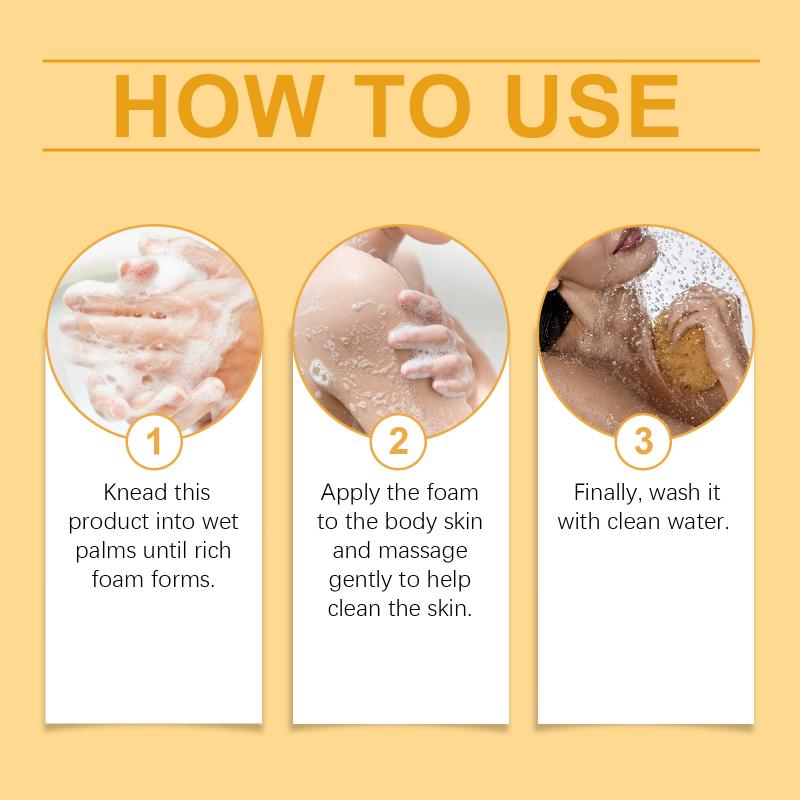 HOW TO USE

1

Knead this product into wet palms until rich foam forms.

2

Apply the foam to the body skin and massage gently to help clean the skin.

3

Finally, wash it with clean water.