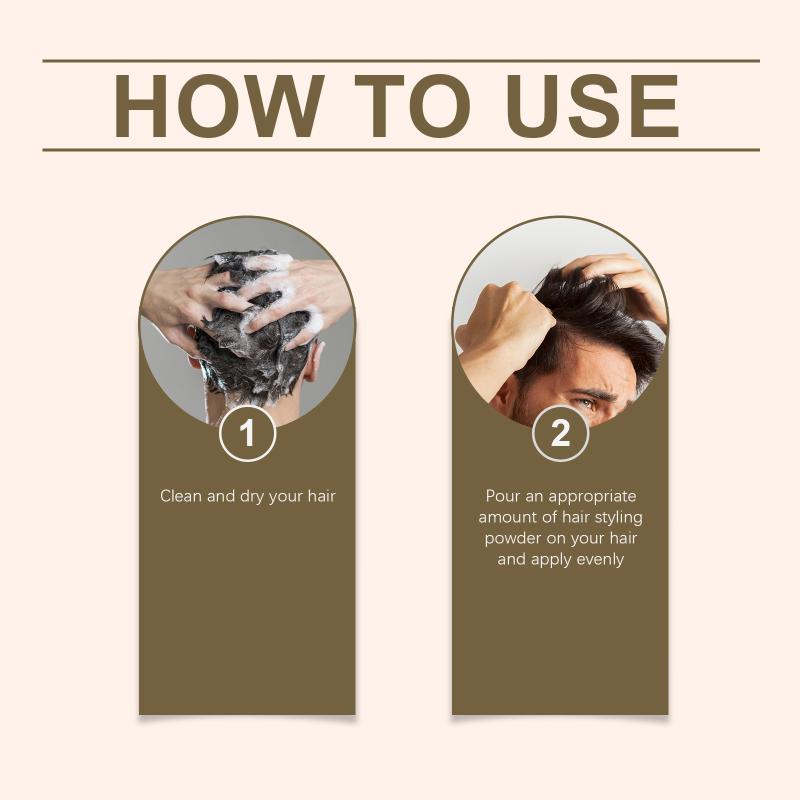 HOW TO USE

1

Clean and dry your hair

2

Pour an appropriate amount of hair styling powder on your hair and apply evenly