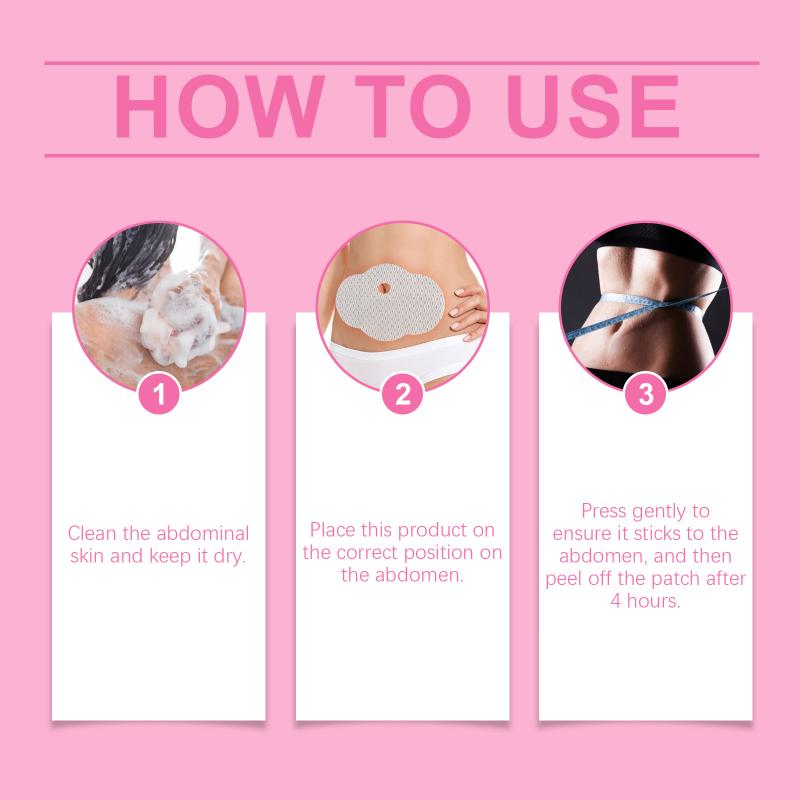 HOW TO USE

1

Clean the abdominal skin and keep it dry.

2

Place this product on the correct position on the abdomen.

3

Press gently to ensure it sticks to the abdomen, and then peel off the patch after 4 hours.