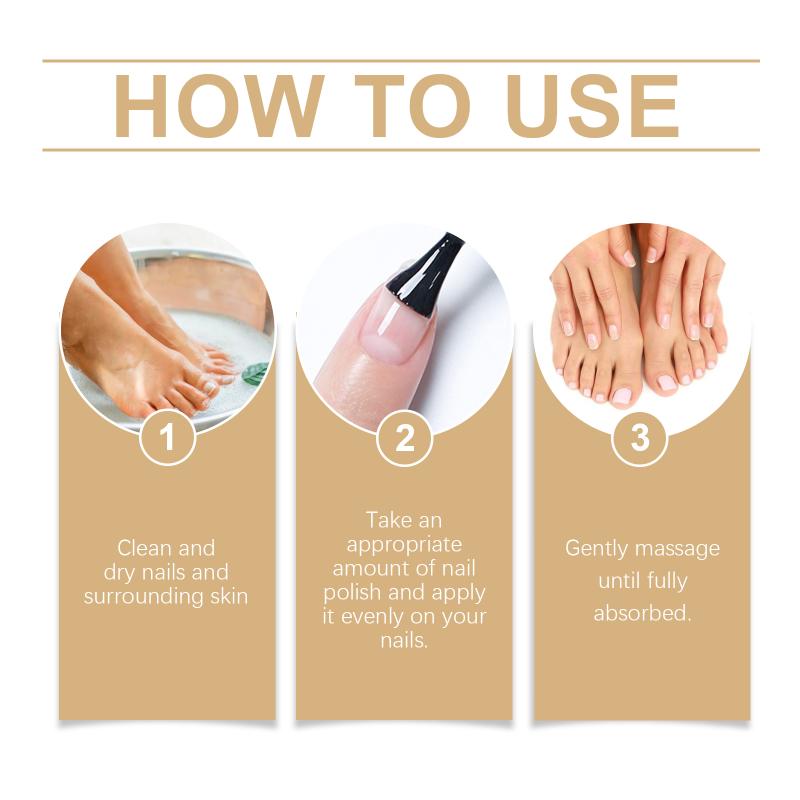 HOW TO USE

1

Clean and dry nails and surrounding skin

2

Take an appropriate amount of nail polish and apply it evenly on your nails.

3

Gently massage until fully absorbed.