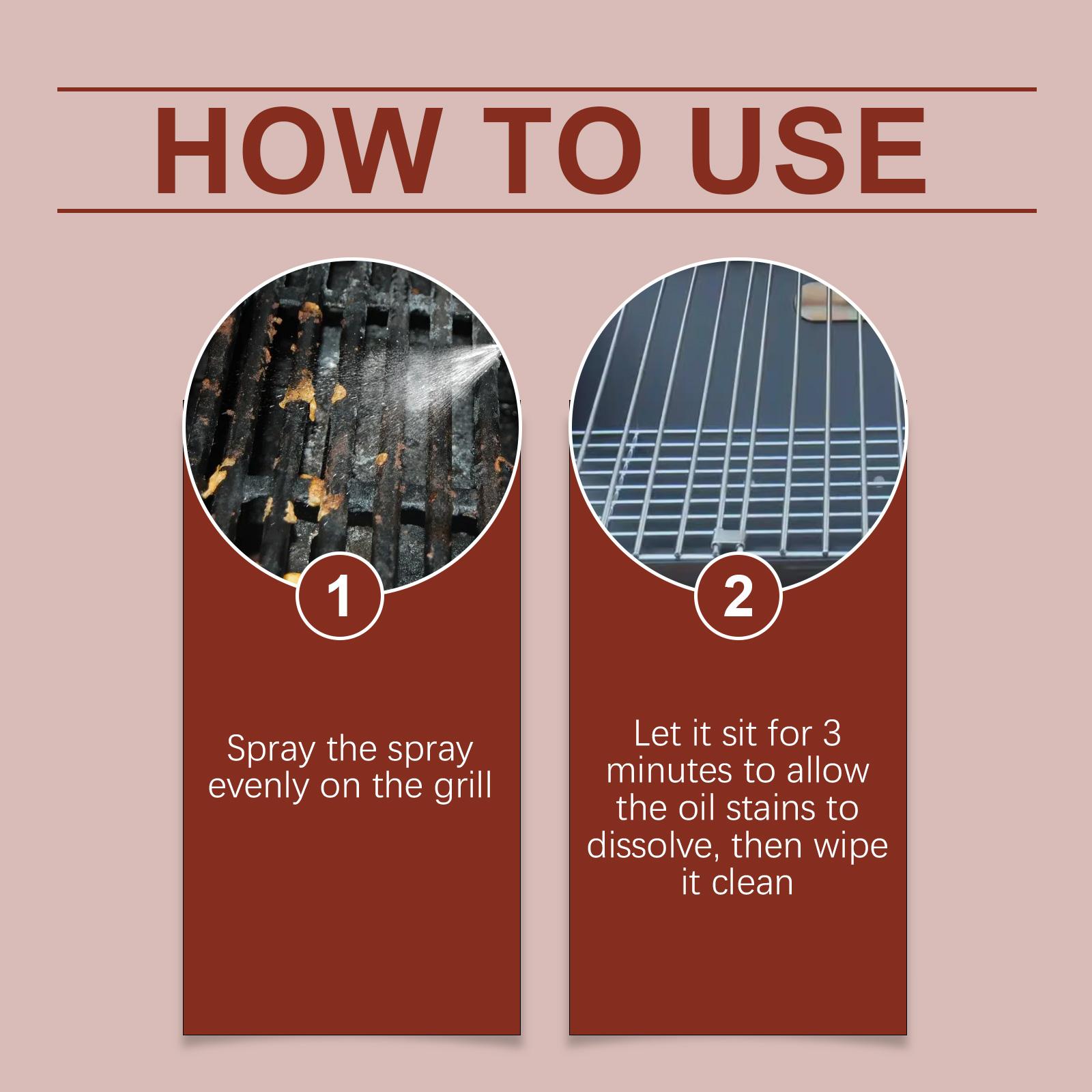 HOW TO USE

1

Spray the spray evenly on the grill

2

Let it sit for 3 minutes to allow the oil stains to dissolve, then wipe it clean