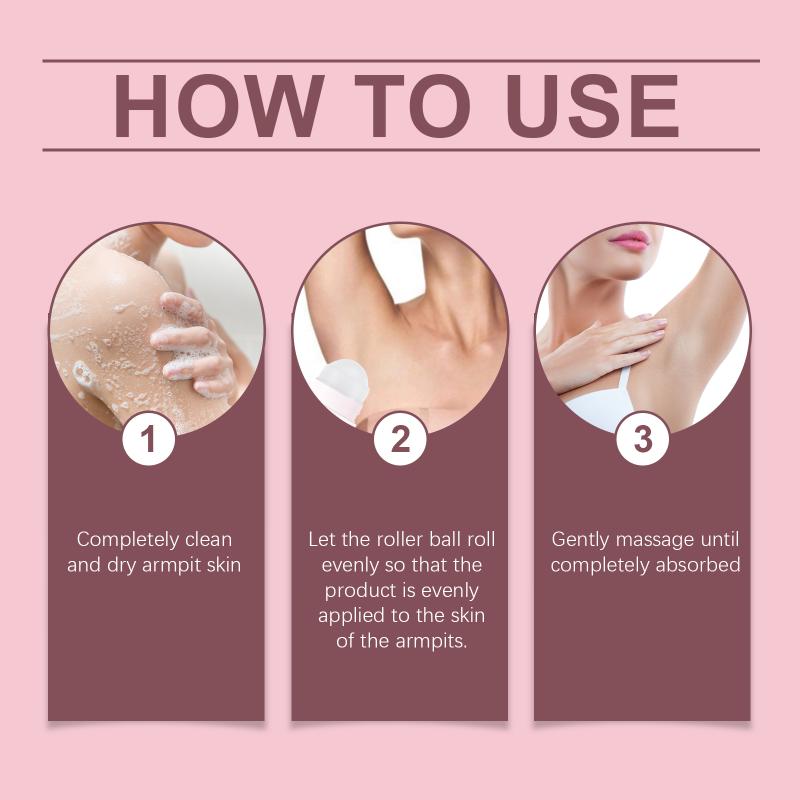 HOW TO USE

1

Completely clean and dry armpit skin

2

Let the roller ball roll evenly so that the product is evenly applied to the skin of the armpits.

3

Gently massage until completely absorbed