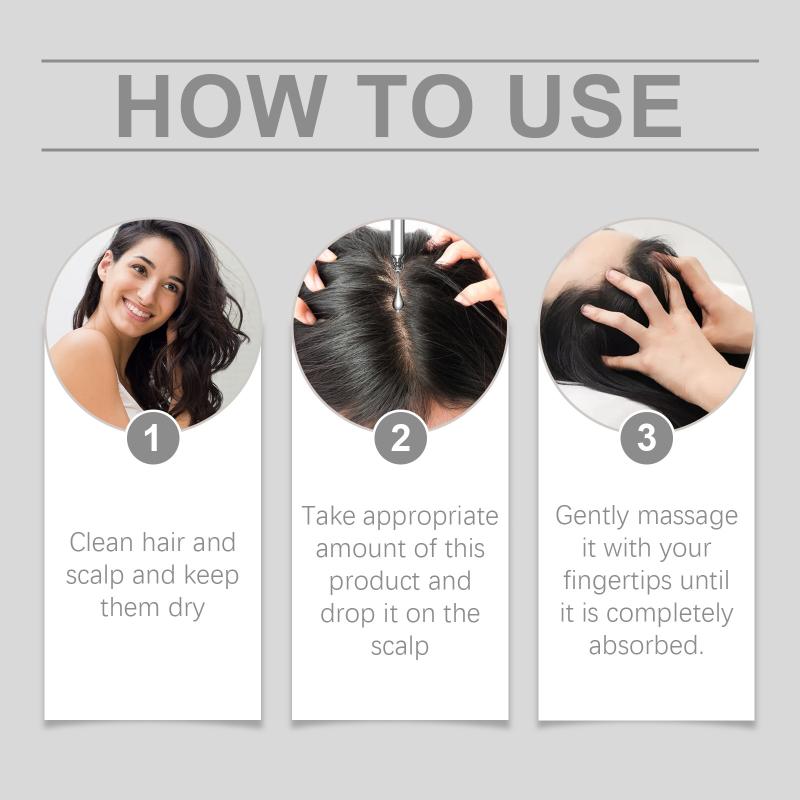 HOW TO USE

1

Clean hair and scalp and keep them dry

2

Take appropriate amount of this product and drop it on the scalp

3

Gently massage it with your fingertips until it is completely absorbed.