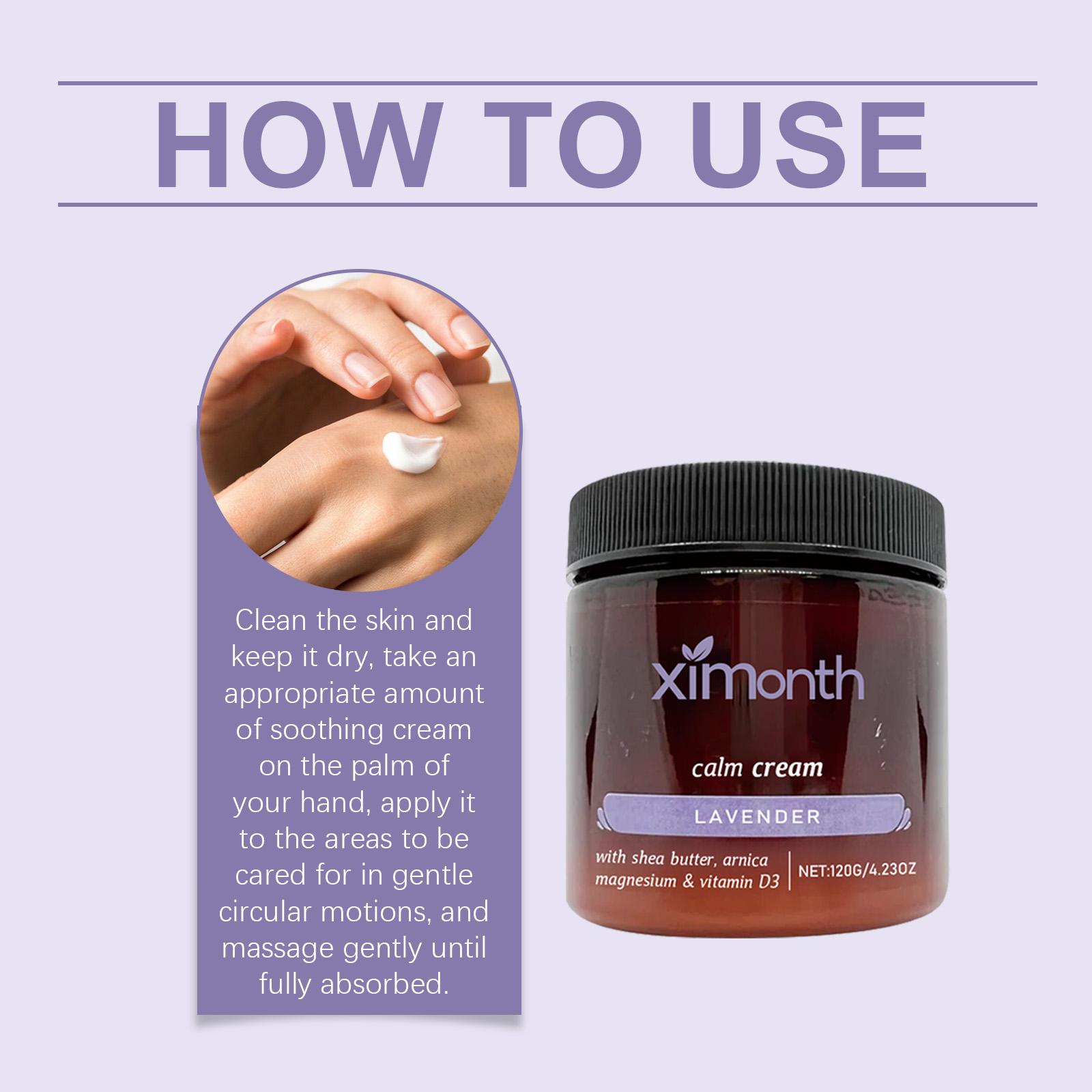 HOW TO USE

Clean the skin and keep it dry, take an appropriate amount of soothing cream on the palm of your hand, apply it to the areas to be cared for in gentle circular motions, and massage gently until fully absorbed.

ximonth

calm cream

LAVENDER

with shea butter, arnica magnesium & vitamin D3

NET:120G/4.23OZ