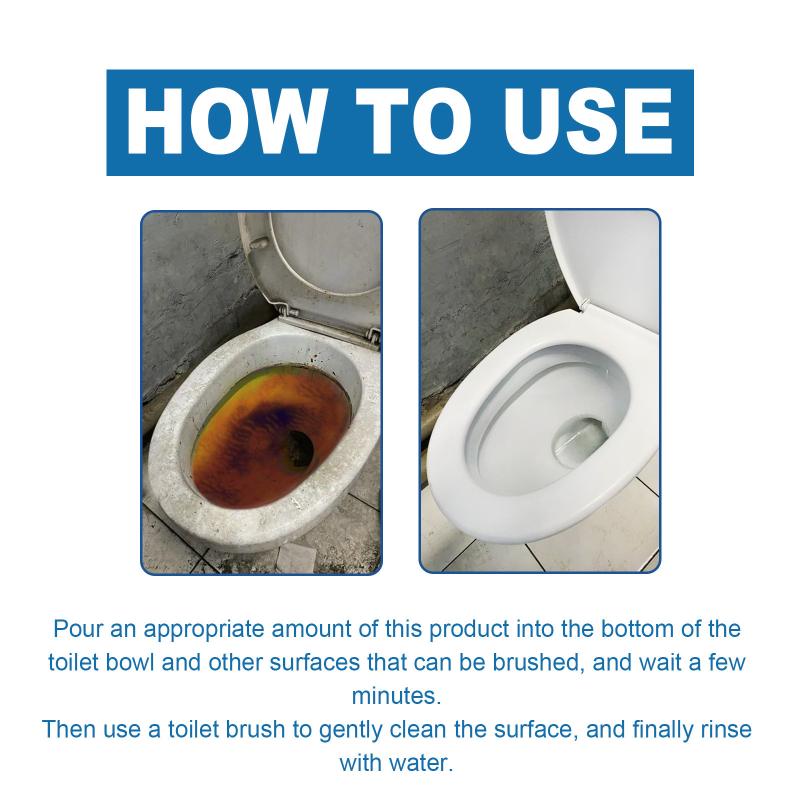 HOW TO USE

Pour an appropriate amount of this product into the bottom of the toilet bowl and other surfaces that can be brushed, and wait a few minutes.
Then use a toilet brush to gently clean the surface, and finally rinse with water.