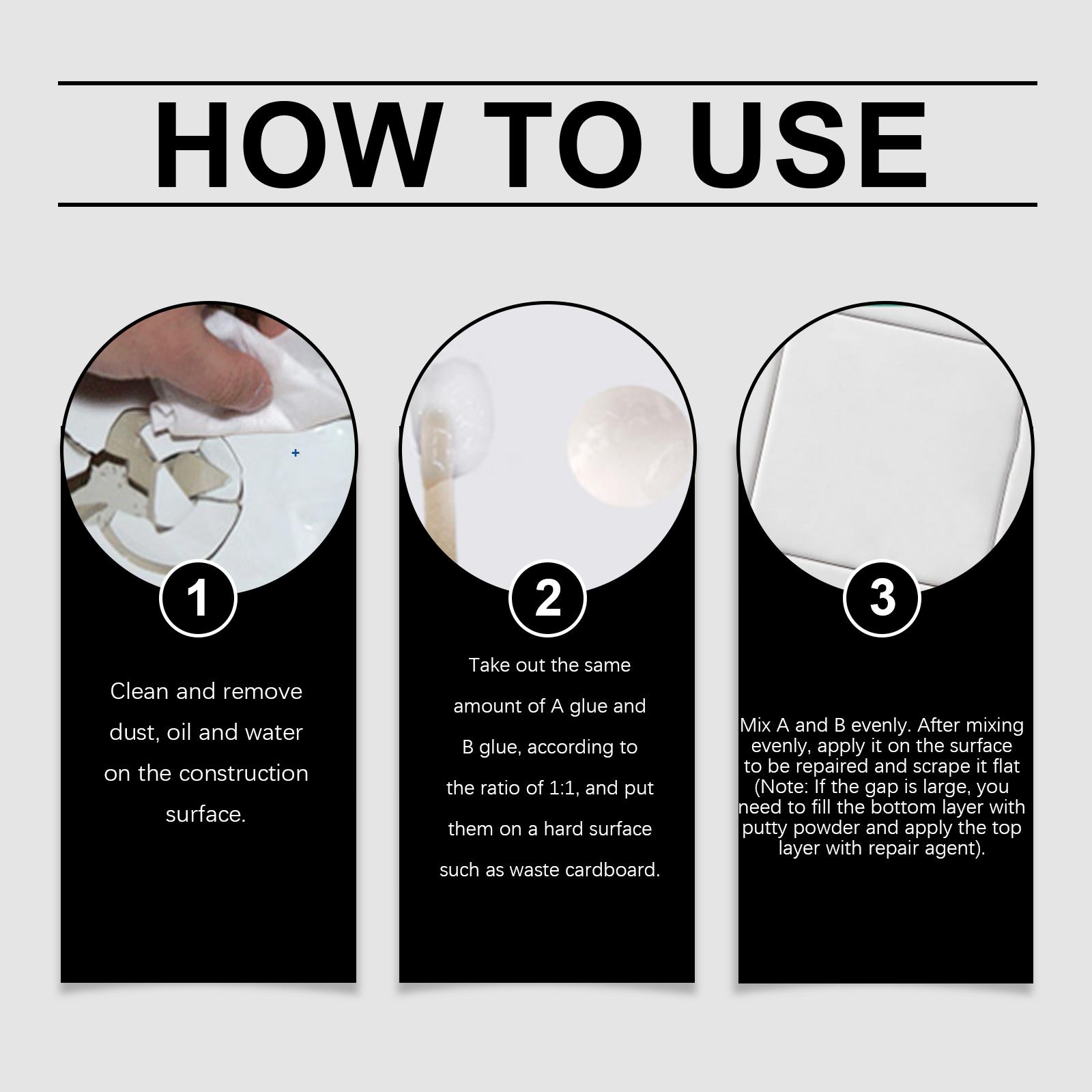 HOW TO USE

1

Clean and remove dust, oil and water on the construction surface.

2

Take out the same amount of A glue and B glue, according to the ratio of 1:1, and put them on a hard surface such as waste cardboard.

3

Mix A and B evenly. After mixing evenly, apply it on the surface to be repaired and scrape it flat (Note: If the gap is large, you need to fill the bottom layer with putty powder and apply the top layer with repair agent).