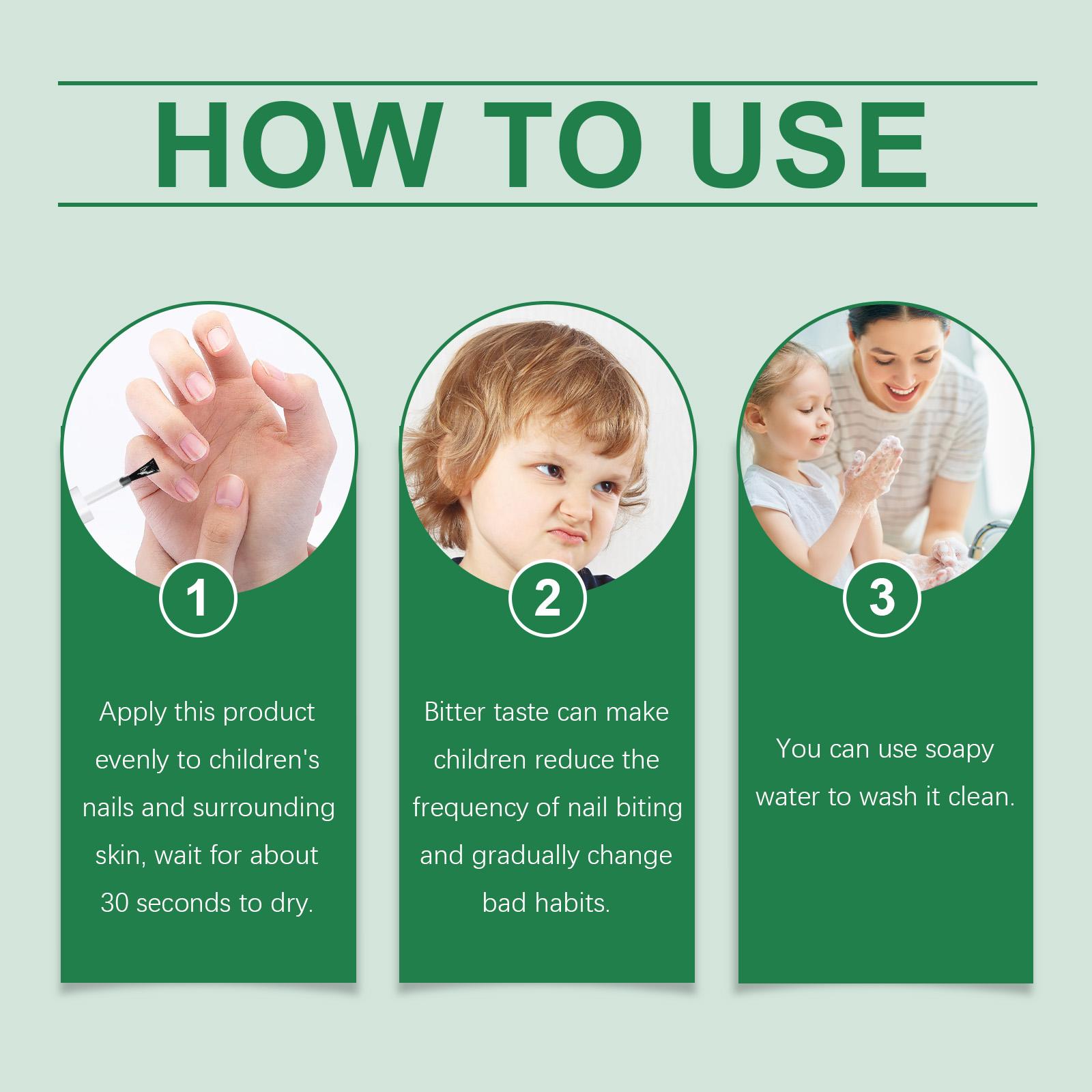 HOW TO USE

1

Apply this product evenly to children's nails and surrounding skin, wait for about 30 seconds to dry.

2

Bitter taste can make children reduce the frequency of nail biting and gradually change bad habits.

3

You can use soapy water to wash it clean.