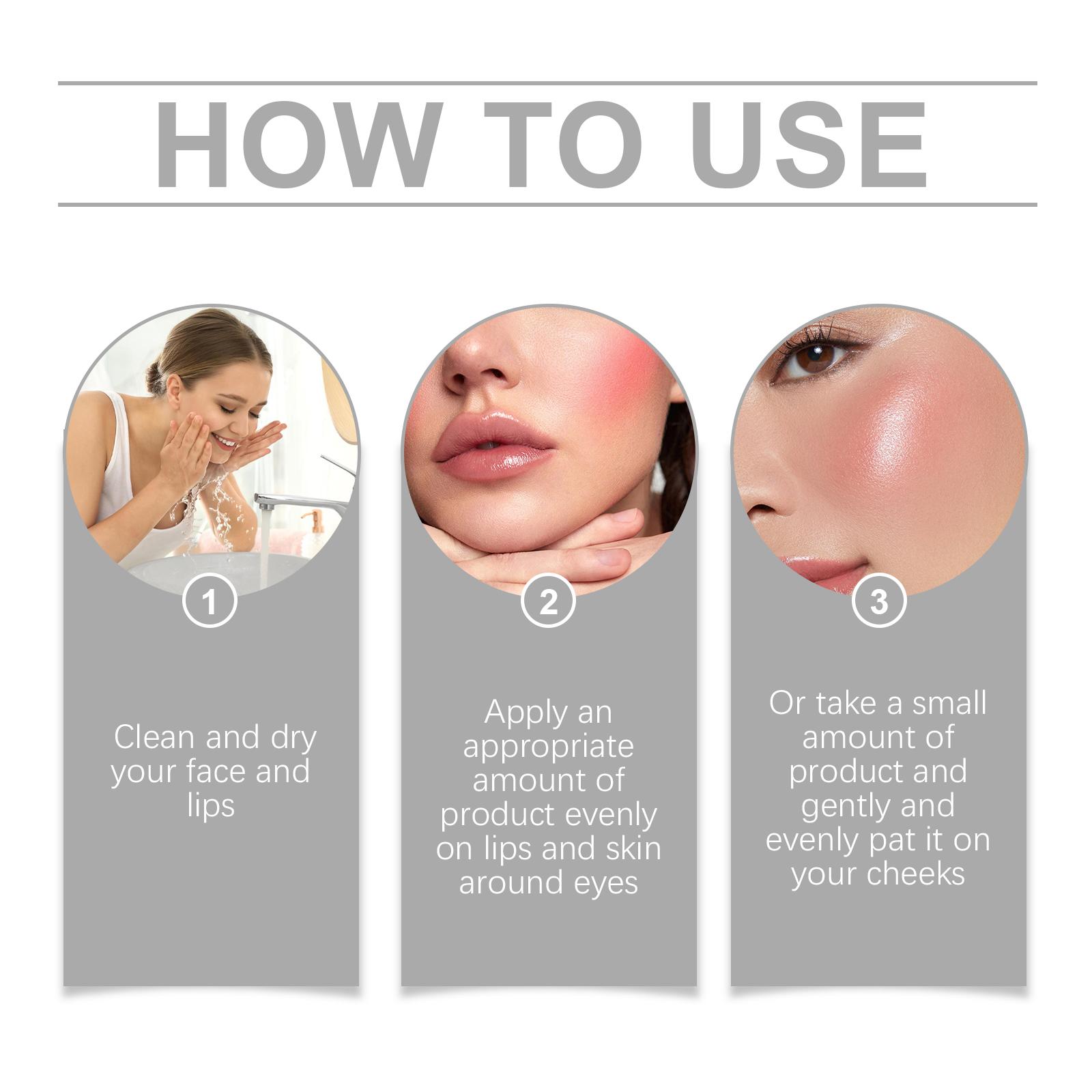 HOW TO USE

1

Clean and dry your face and lips

2

Apply an appropriate amount of product evenly on lips and skin around eyes

3

Or take a small amount of product and gently and evenly pat it on your cheeks