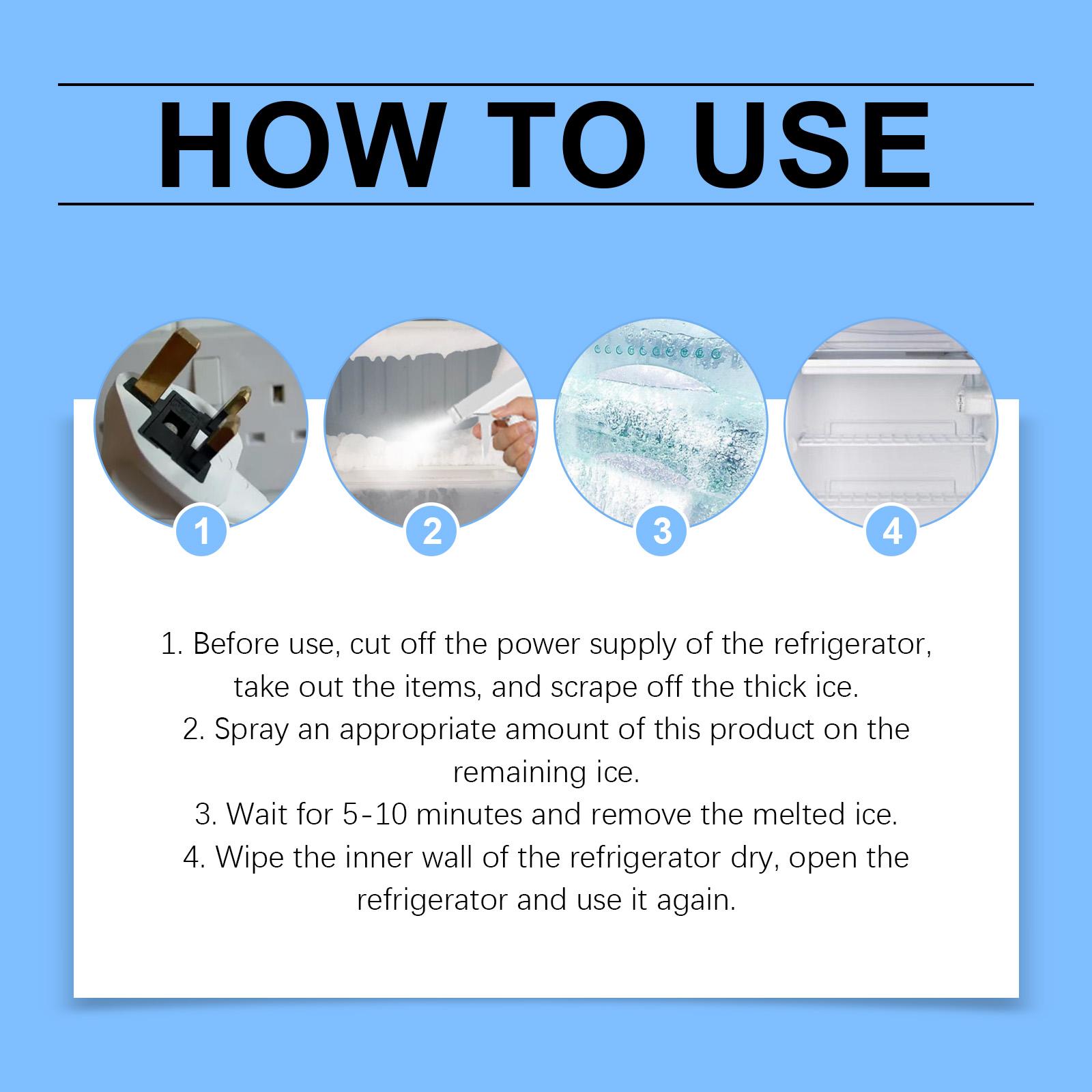 HOW TO USE

1

2

3

4

1. Before use, cut off the power supply of the refrigerator, take out the items, and scrape off the thick ice.
2. Spray an appropriate amount of this product on the remaining ice.
3. Wait for 5-10 minutes and remove the melted ice.
4. Wipe the inner wall of the refrigerator dry, open the refrigerator and use it again.