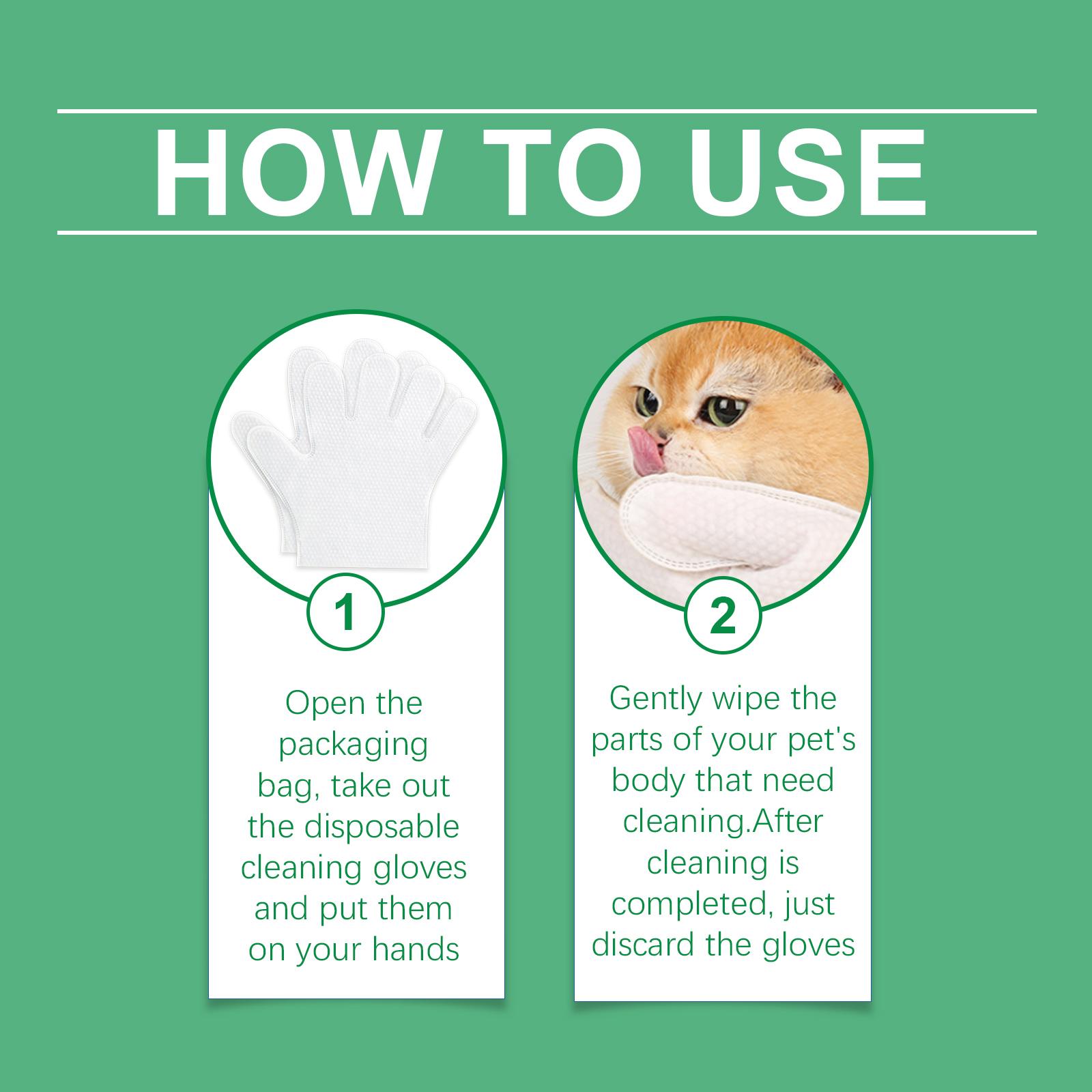 HOW TO USE

1

Open the packaging bag, take out the disposable cleaning gloves and put them on your hands

2

Gently wipe the parts of your pet's body that need cleaning.After cleaning is completed, just discard the gloves