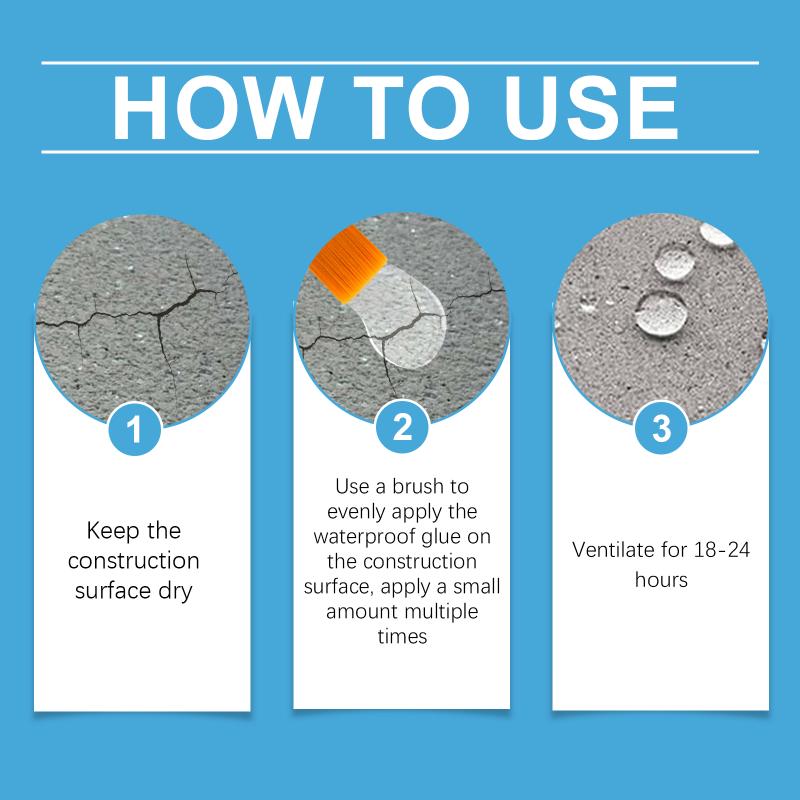 HOW TO USE

1

Keep the construction surface dry

2

Use a brush to evenly apply the waterproof glue on the construction surface, apply a small amount multiple times

3

Ventilate for 18-24 hours