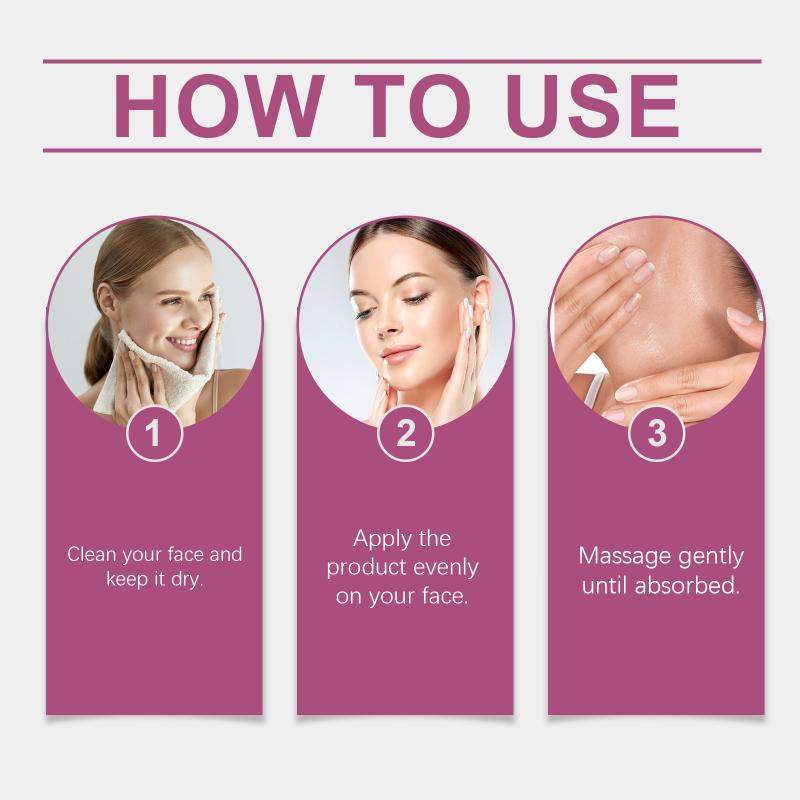 HOW TO USE

1

Clean your face and keep it dry.

2

Apply the product evenly on your face.

3

Massage gently until absorbed.