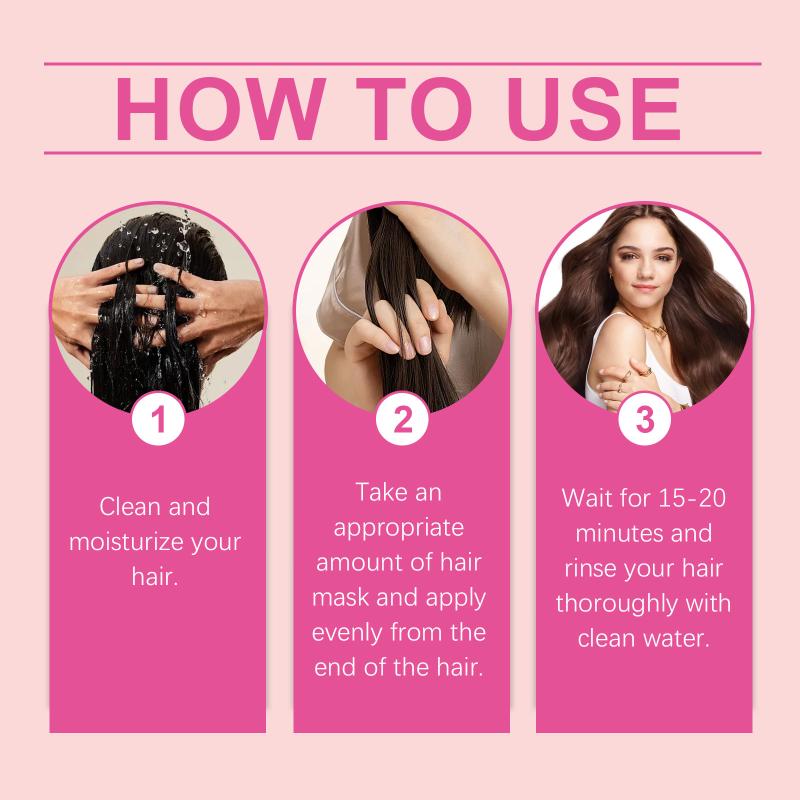 HOW TO USE

1

Clean and moisturize your hair.

2

Take an appropriate amount of hair mask and apply evenly from the end of the hair.

3

Wait for 15-20 minutes and rinse your hair thoroughly with clean water.