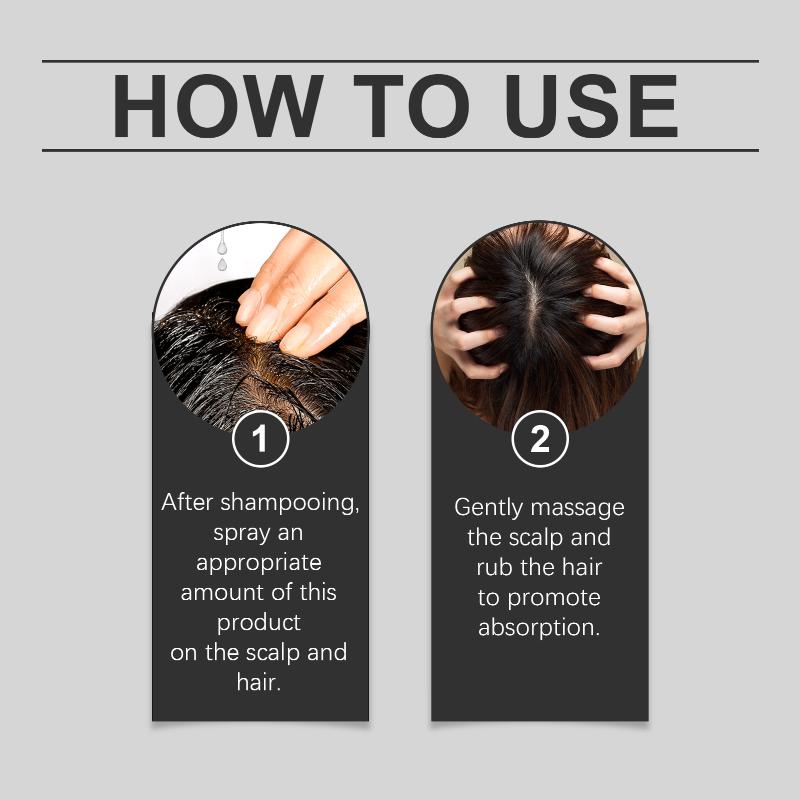 HOW TO USE

1

After shampooing, spray an appropriate amount of this product on the scalp and hair.

2

Gently massage the scalp and rub the hair to promote absorption.