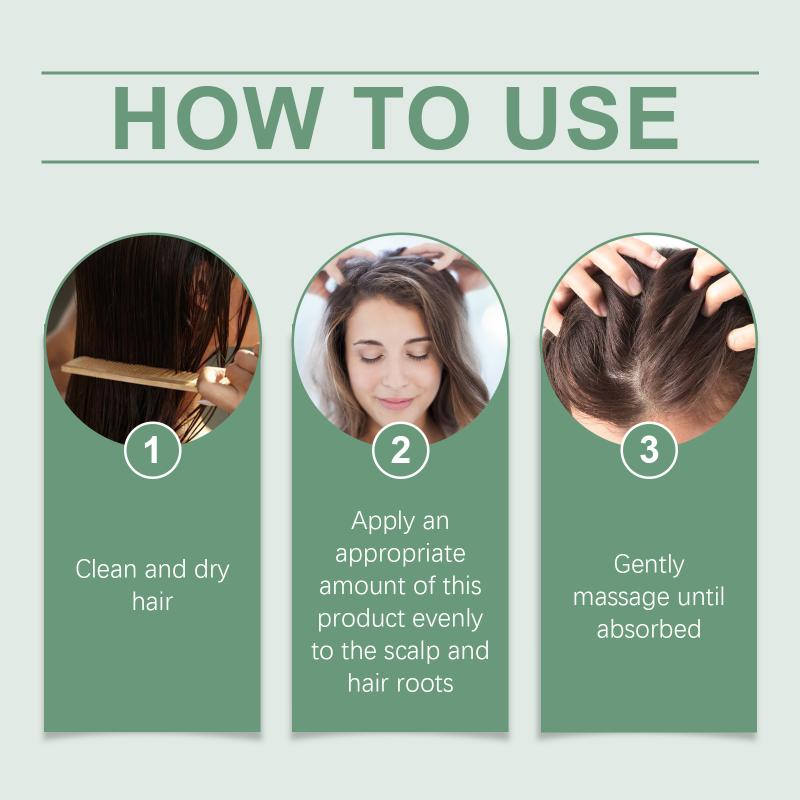 HOW TO USE

1

Clean and dry hair

2

Apply an appropriate amount of this product evenly to the scalp and hair roots

3

Gently massage until absorbed