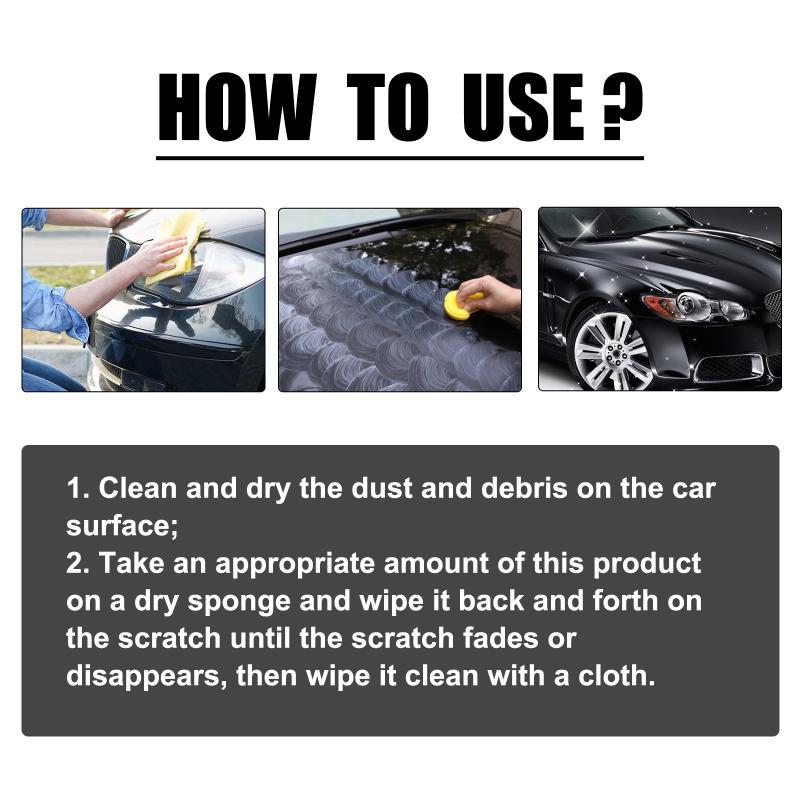 HOW TO USE ?

1. Clean and dry the dust and debris on the car surface;
2. Take an appropriate amount of this product on a dry sponge and wipe it back and forth on the scratch until the scratch fades or disappears, then wipe it clean with a cloth.