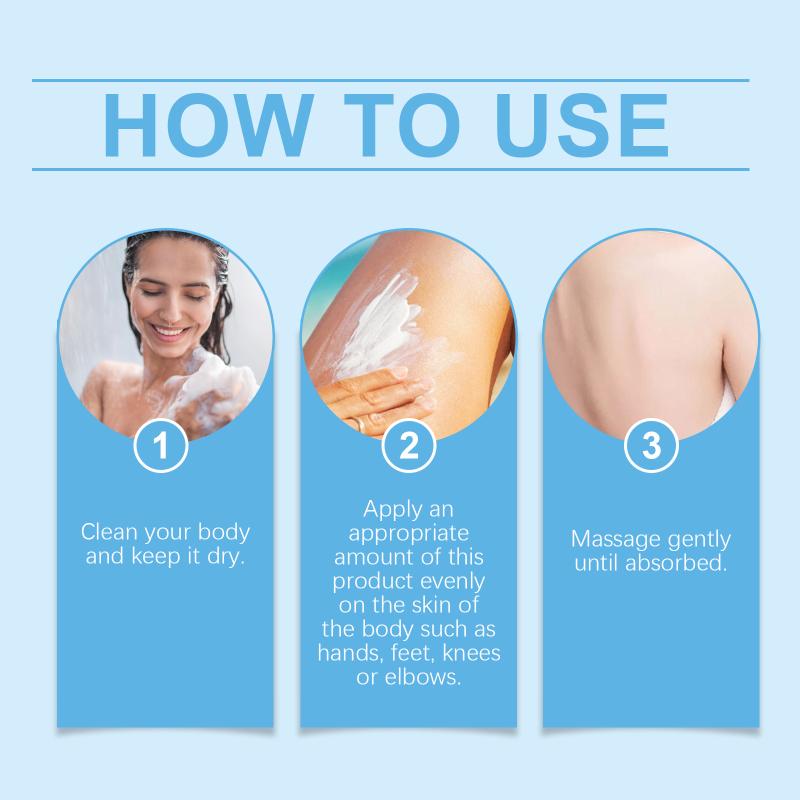 HOW TO USE

1

Clean your body and keep it dry.

2

Apply an appropriate amount of this product evenly on the skin of the body such as hands, feet, knees or elbows.

3

Massage gently until absorbed.