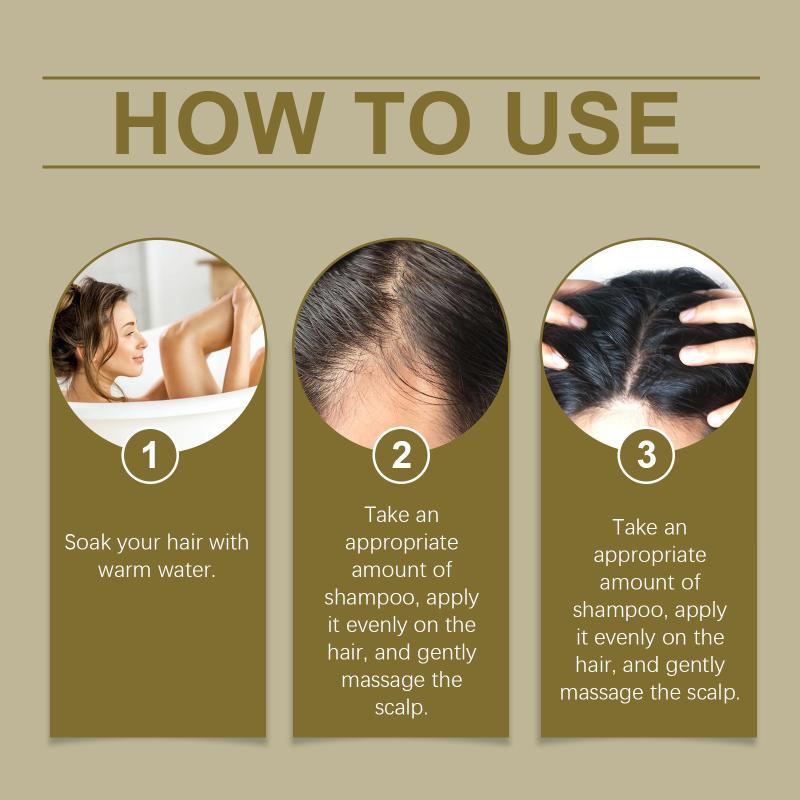 HOW TO USE

1

Soak your hair with warm water.

2

Take an appropriate amount of shampoo, apply it evenly on the hair, and gently massage the scalp.

3

Take an appropriate amount of shampoo, apply it evenly on the hair, and gently massage the scalp.