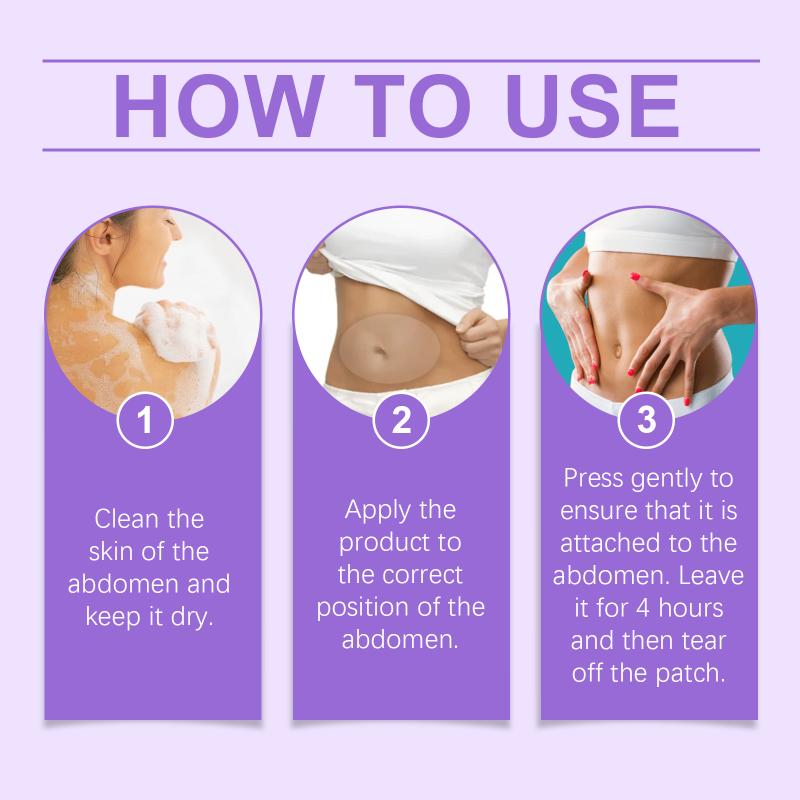 HOW TO USE

1

Clean the skin of the abdomen and keep it dry.

2

Apply the product to the correct position of the abdomen.

3

Press gently to ensure that it is attached to the abdomen. Leave it for 4 hours and then tear off the patch.