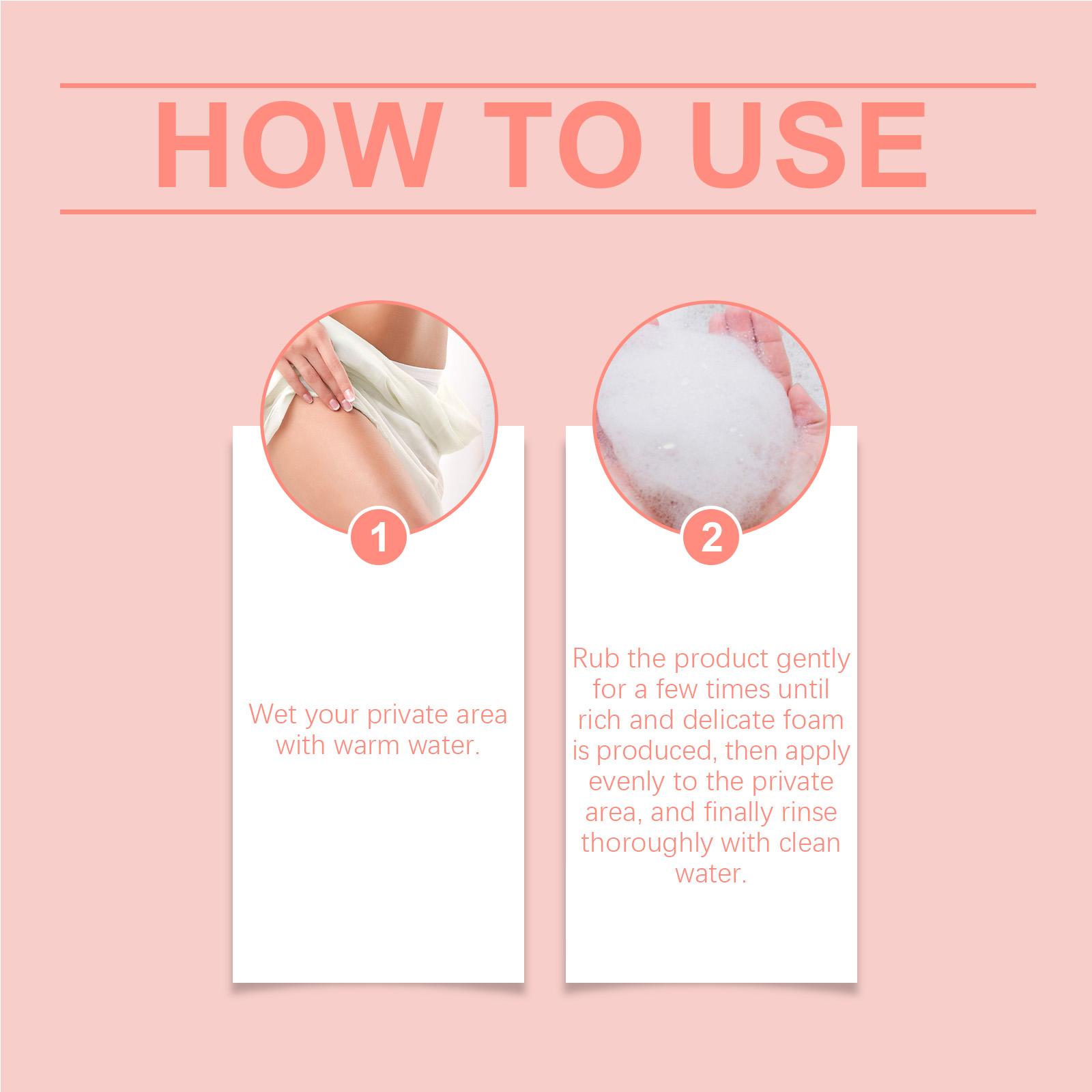 HOW TO USE

1

Wet your private area with warm water.

2

Rub the product gently for a few times until rich and delicate foam is produced, then apply evenly to the private area, and finally rinse thoroughly with clean water.