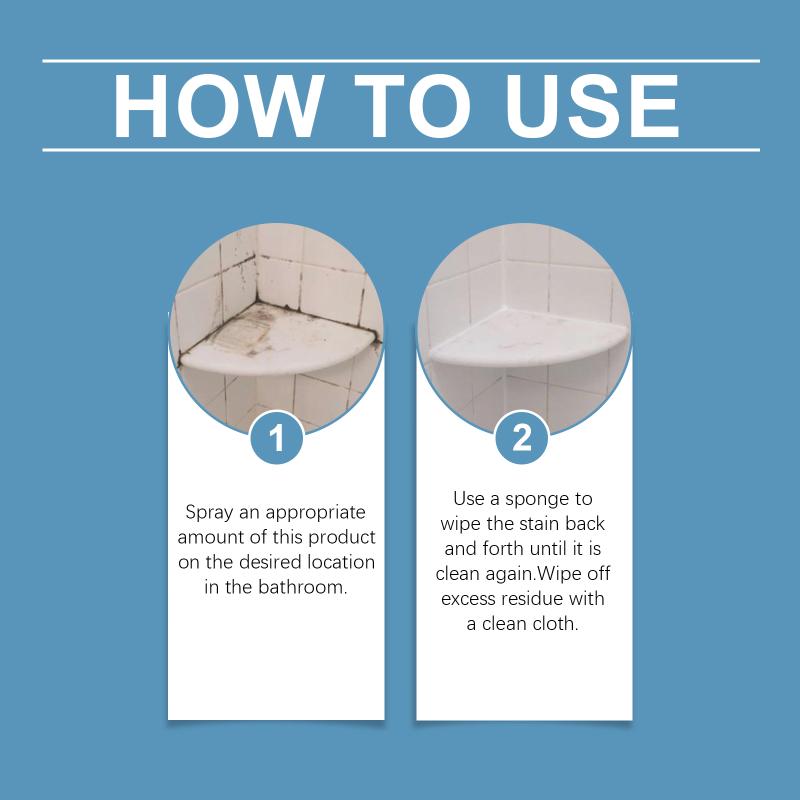 HOW TO USE

1

Spray an appropriate amount of this product on the desired location in the bathroom.

2

Use a sponge to wipe the stain back and forth until it is clean again.Wipe off excess residue with a clean cloth.