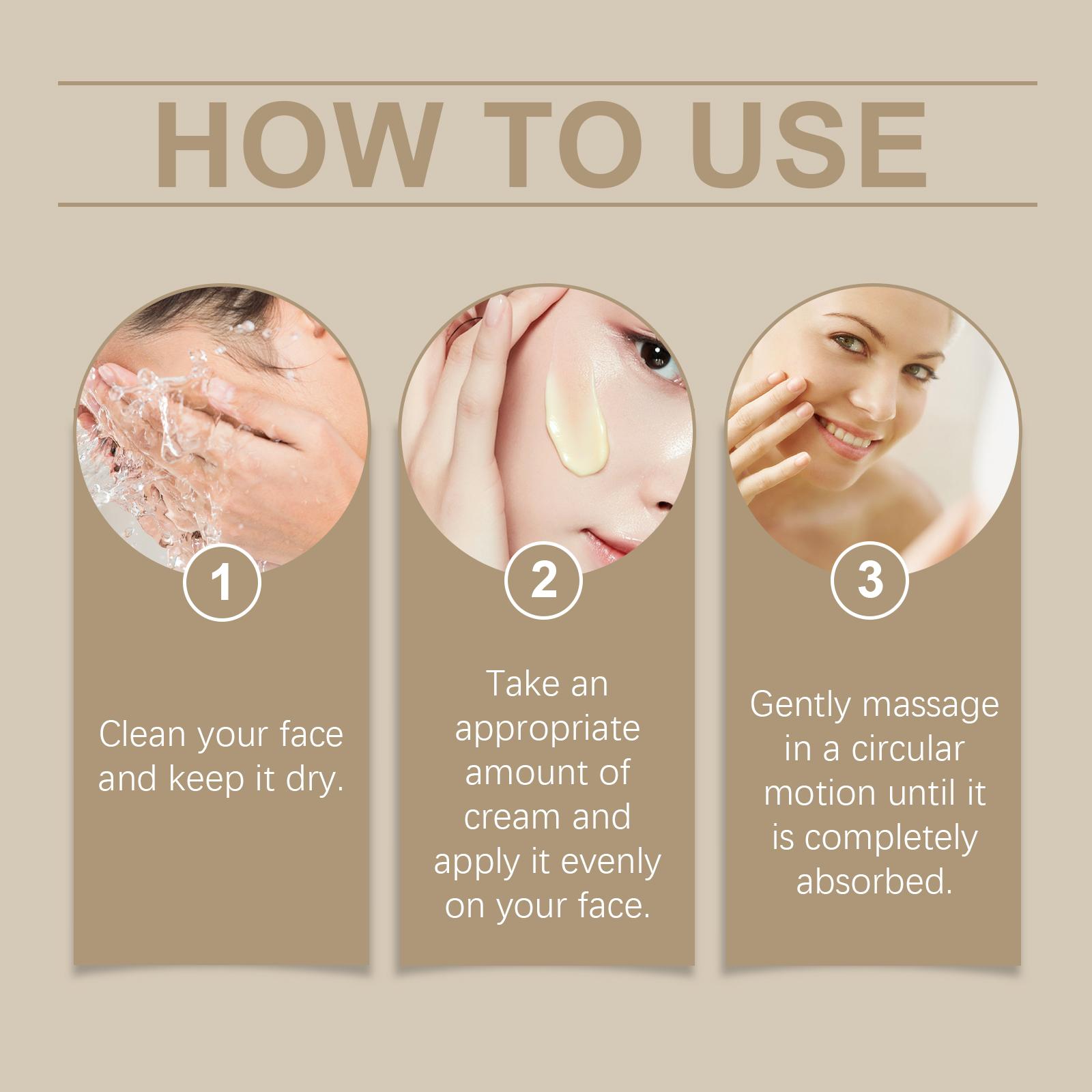 HOW TO USE

1

Clean your face and keep it dry.

2

Take an appropriate amount of cream and apply it evenly on your face.

3

Gently massage in a circular motion until it is completely absorbed.