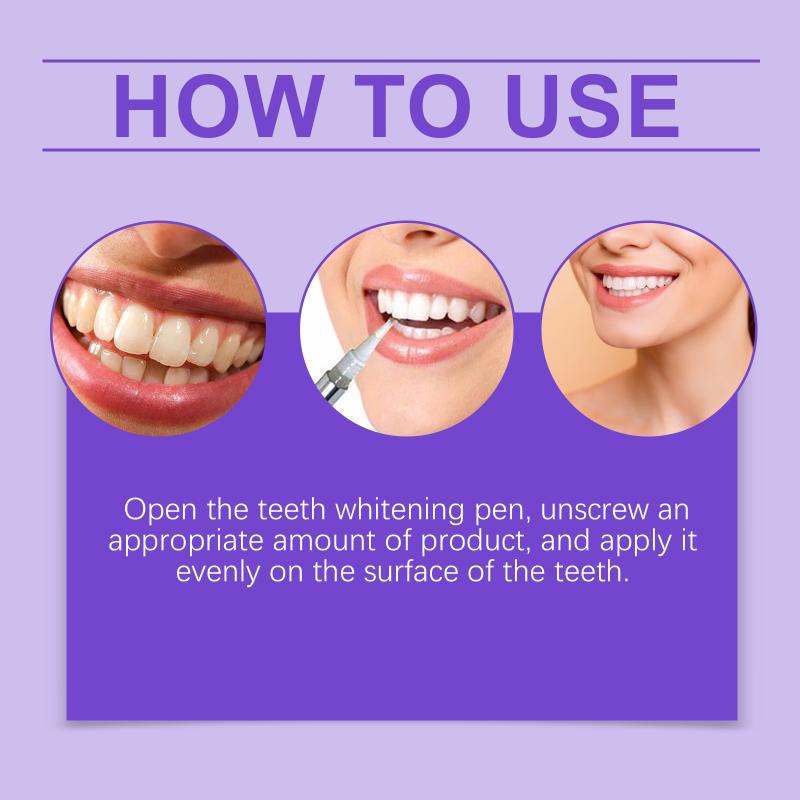 HOW TO USE

Open the teeth whitening pen, unscrew an appropriate amount of product, and apply it evenly on the surface of the teeth.