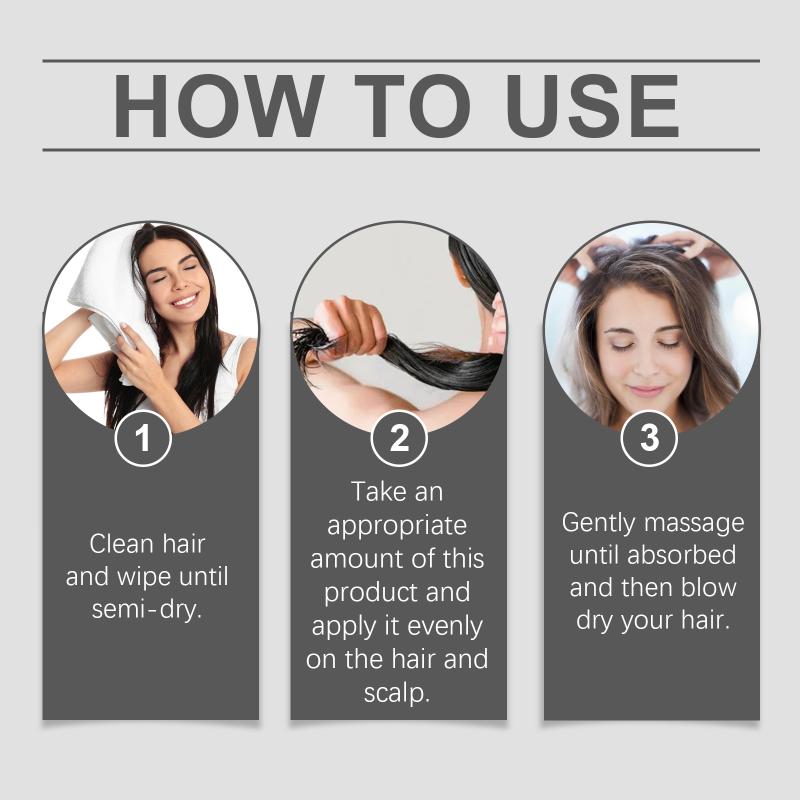 HOW TO USE

1

Clean hair and wipe until semi-dry.

2

Take an appropriate amount of this product and apply it evenly on the hair and scalp.

3

Gently massage until absorbed and then blow dry your hair.