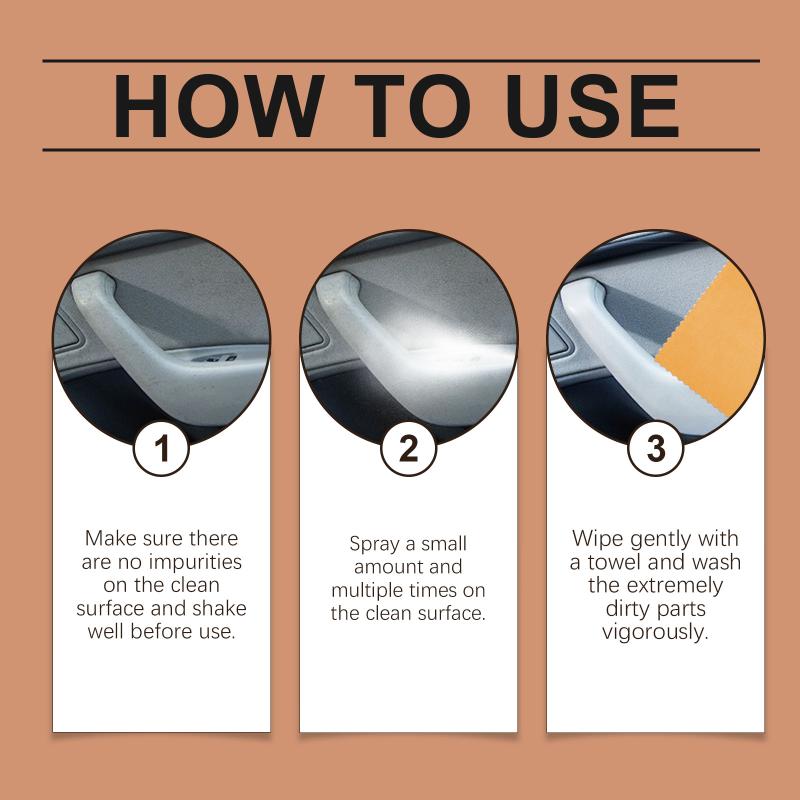 HOW TO USE

1

Make sure there are no impurities on the clean surface and shake well before use.

2

Spray a small amount and multiple times on the clean surface.

3

Wipe gently with a towel and wash the extremely dirty parts vigorously.