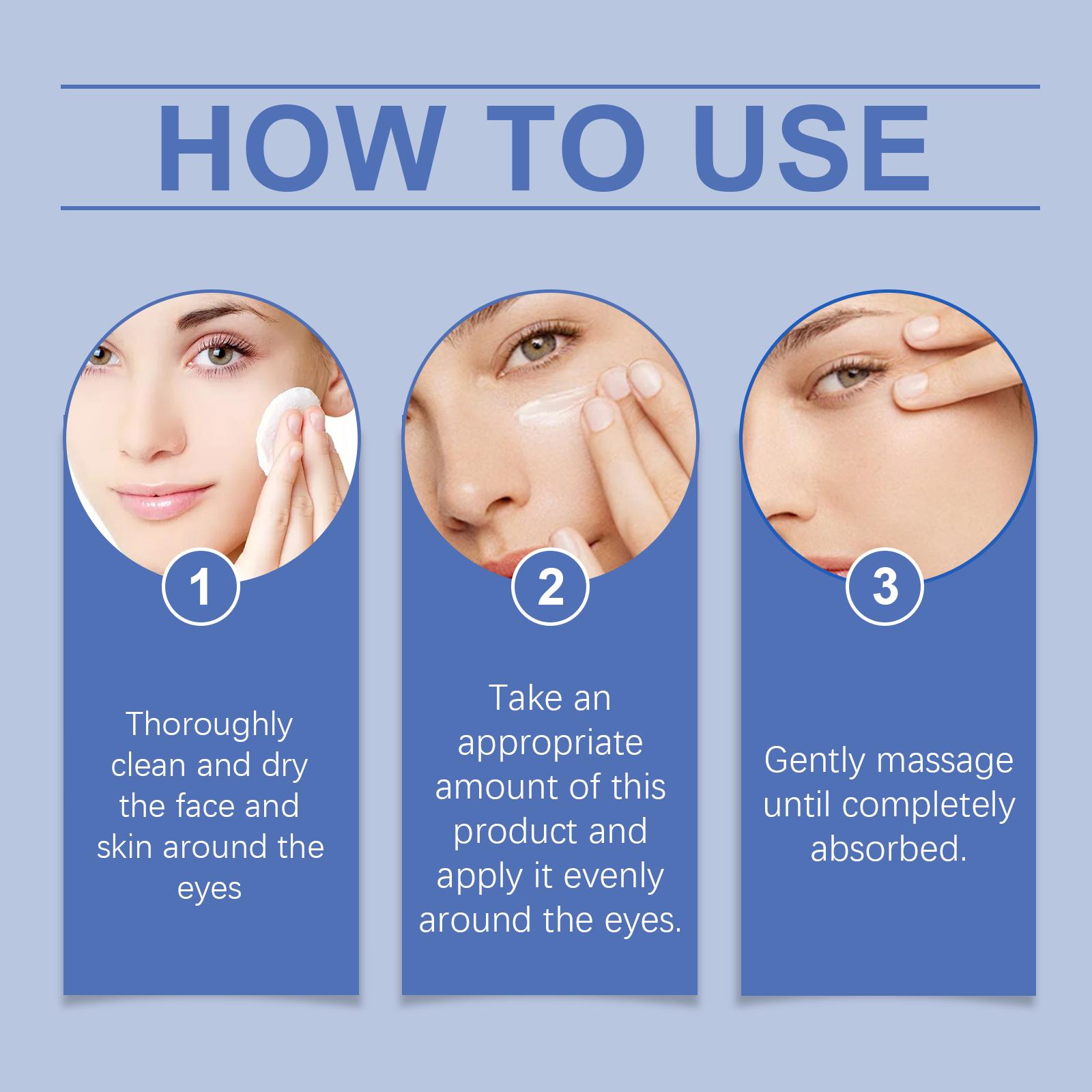 HOW TO USE

1

Thoroughly clean and dry the face and skin around the eyes

2

Take an appropriate amount of this product and apply it evenly around the eyes.

3

Gently massage until completely absorbed.