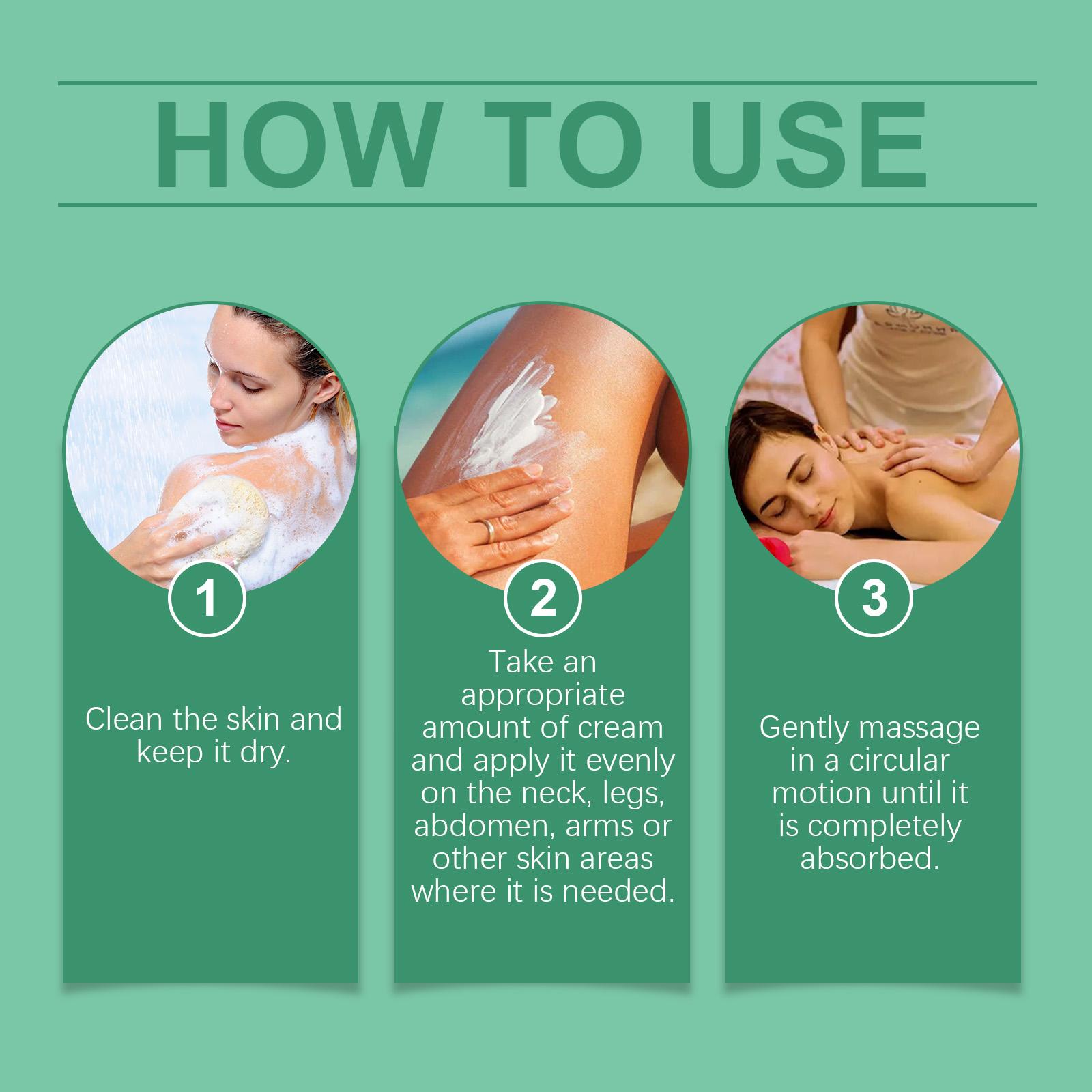 HOW TO USE

1

Clean the skin and keep it dry.

2

Take an appropriate amount of cream and apply it evenly on the neck, legs, abdomen, arms or other skin areas where it is needed.

3

Gently massage in a circular motion until it is completely absorbed.