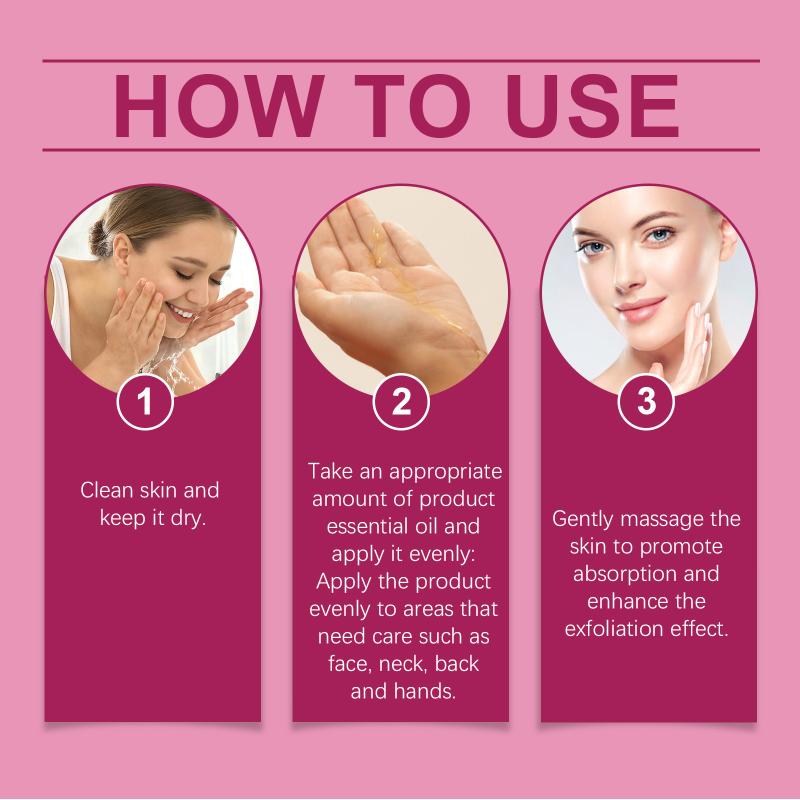 HOW TO USE

1

Clean skin and keep it dry.

2

Take an appropriate amount of product essential oil and apply it evenly: Apply the product evenly to areas that need care such as face, neck, back and hands.

3

Gently massage the skin to promote absorption and enhance the exfoliation effect.