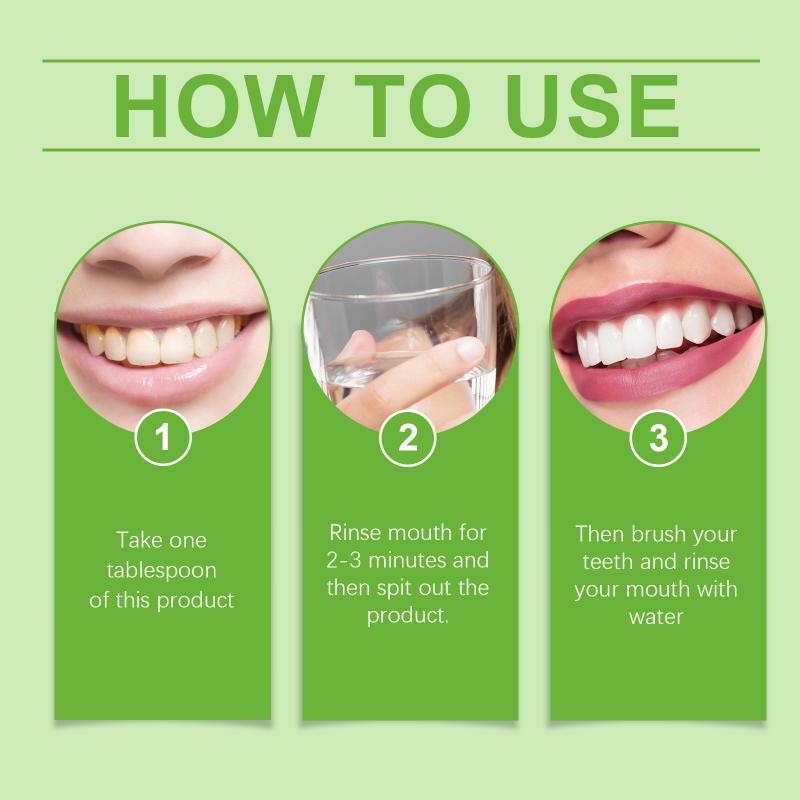 HOW TO USE

1

Take one tablespoon of this product

2

Rinse mouth for 2-3 minutes and then spit out the product.

3

Then brush your teeth and rinse your mouth with water