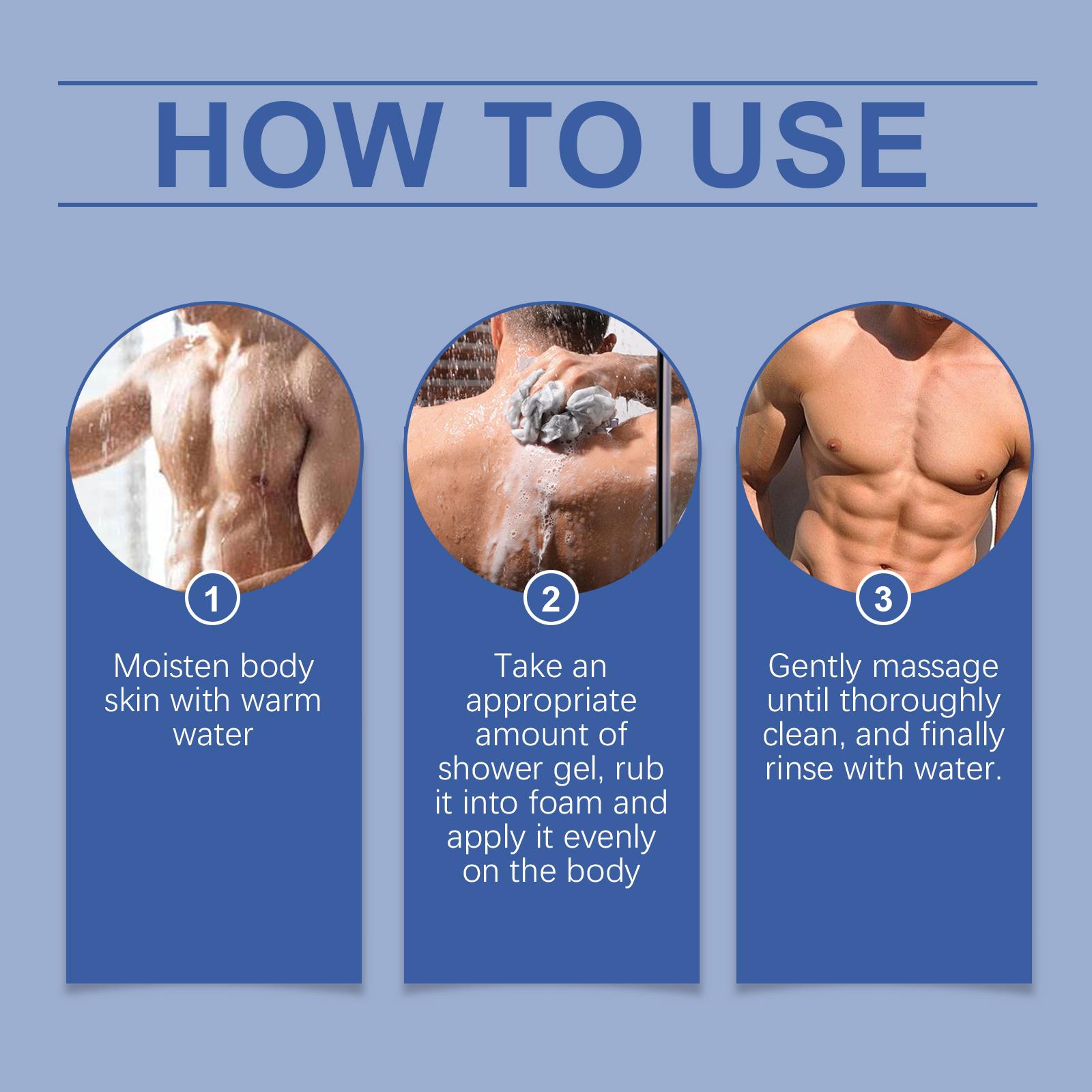 HOW TO USE

1

Moisten body skin with warm water

2

Take an appropriate amount of shower gel, rub it into foam and apply it evenly on the body

3

Gently massage until thoroughly clean, and finally rinse with water.