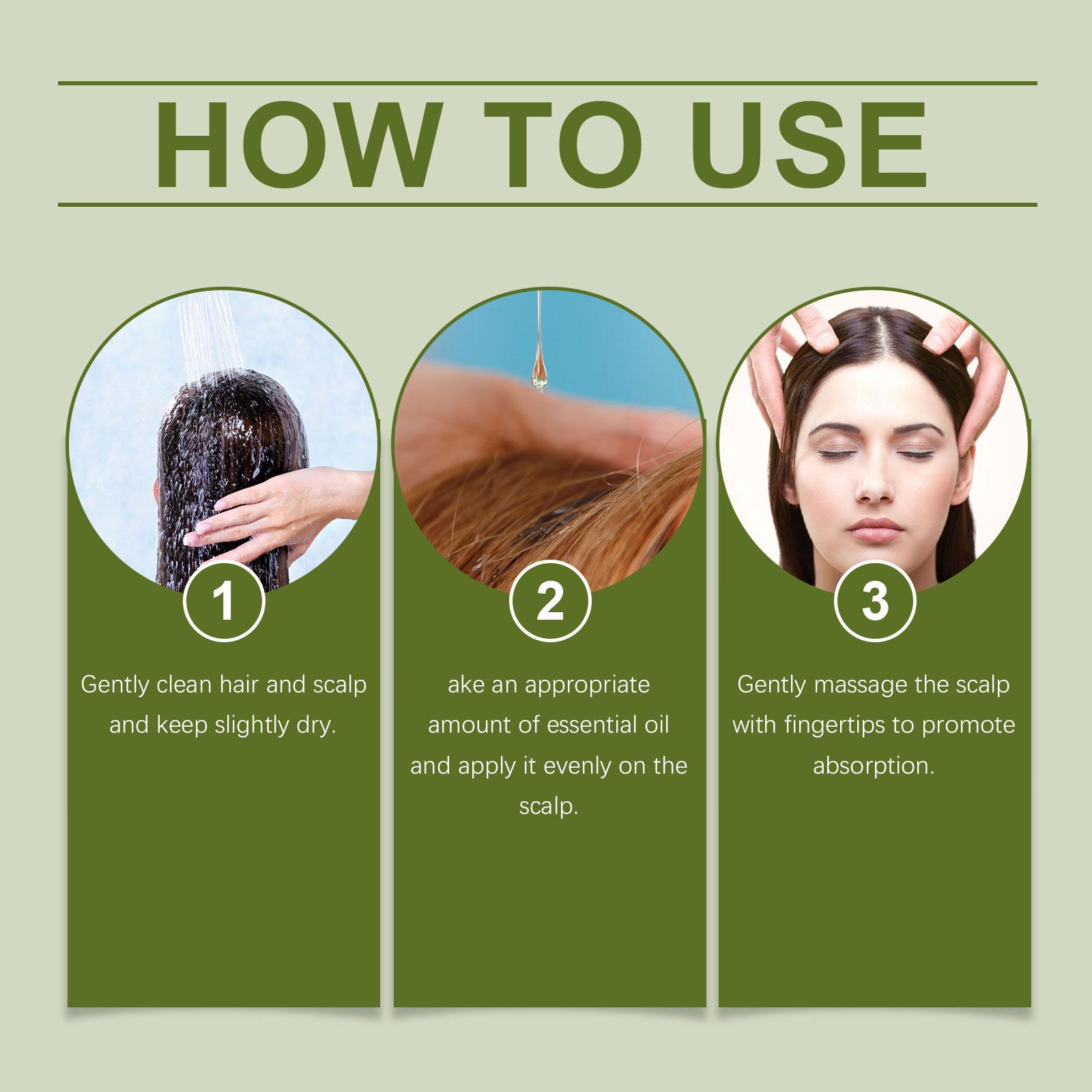 HOW TO USE

1

Gently clean hair and scalp and keep slightly dry.

2

ake an appropriate amount of essential oil and apply it evenly on the scalp.

3

Gently massage the scalp with fingertips to promote absorption.