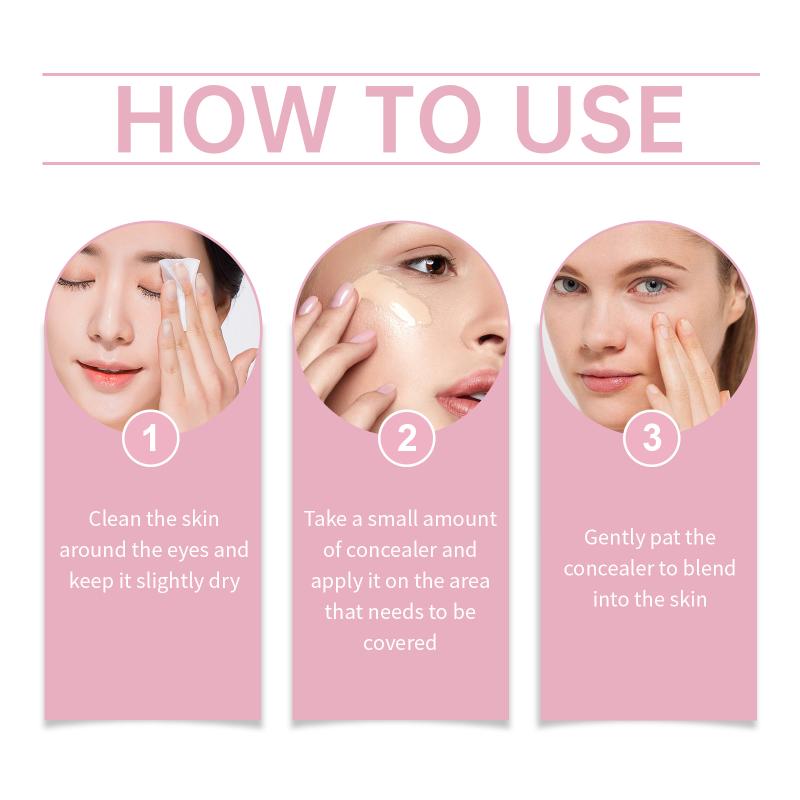 HOW TO USE

1

Clean the skin around the eyes and keep it slightly dry

2

Take a small amount of concealer and apply it on the area that needs to be covered

3

Gently pat the concealer to blend into the skin