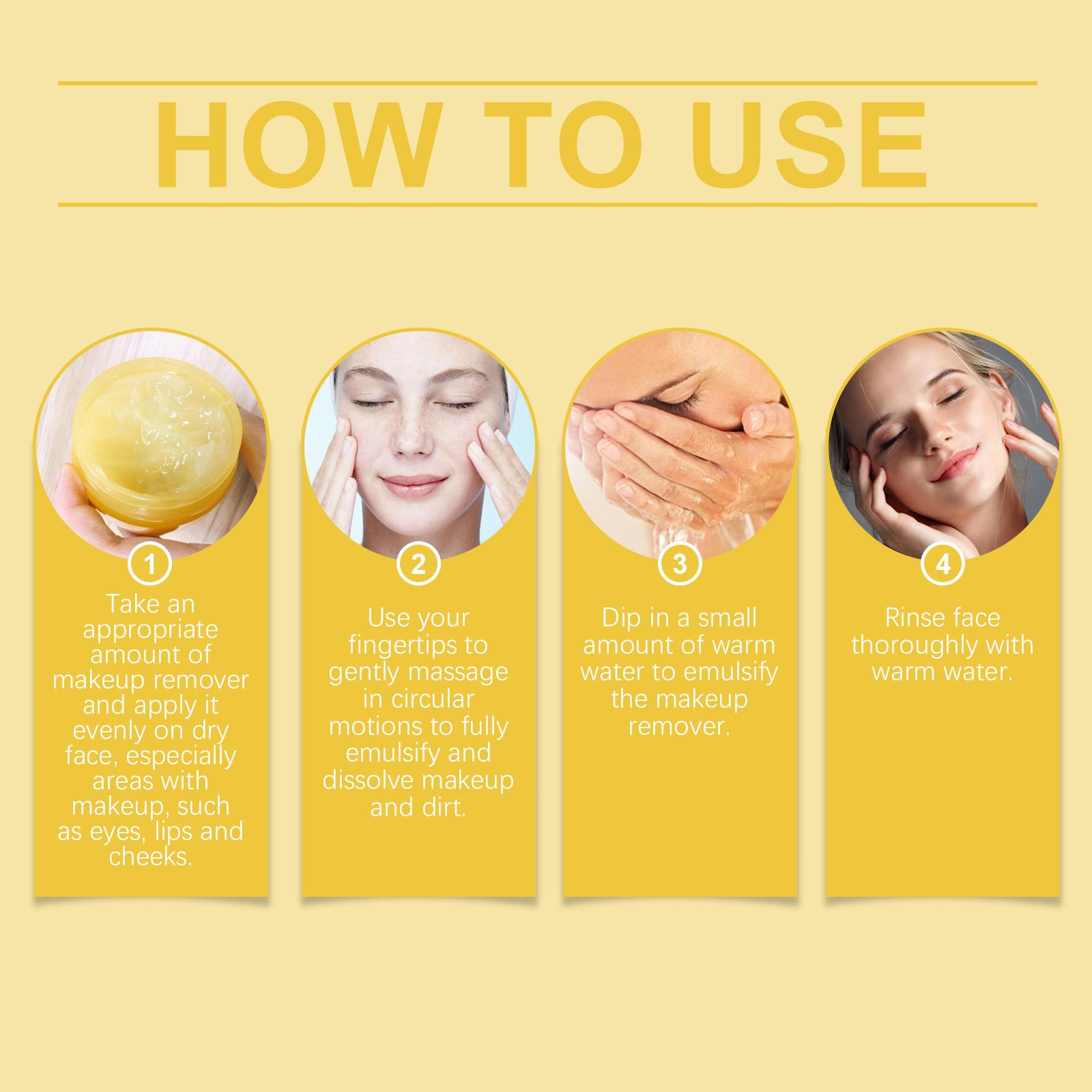 HOW TO USE

1
Take an appropriate amount of makeup remover and apply it evenly on dry face, especially areas with makeup, such as eyes, lips and cheeks.

2
Use your fingertips to gently massage in circular motions to fully emulsify and dissolve makeup and dirt.

3
Dip in a small amount of warm water to emulsify the makeup remover.

4
Rinse face thoroughly with warm water.