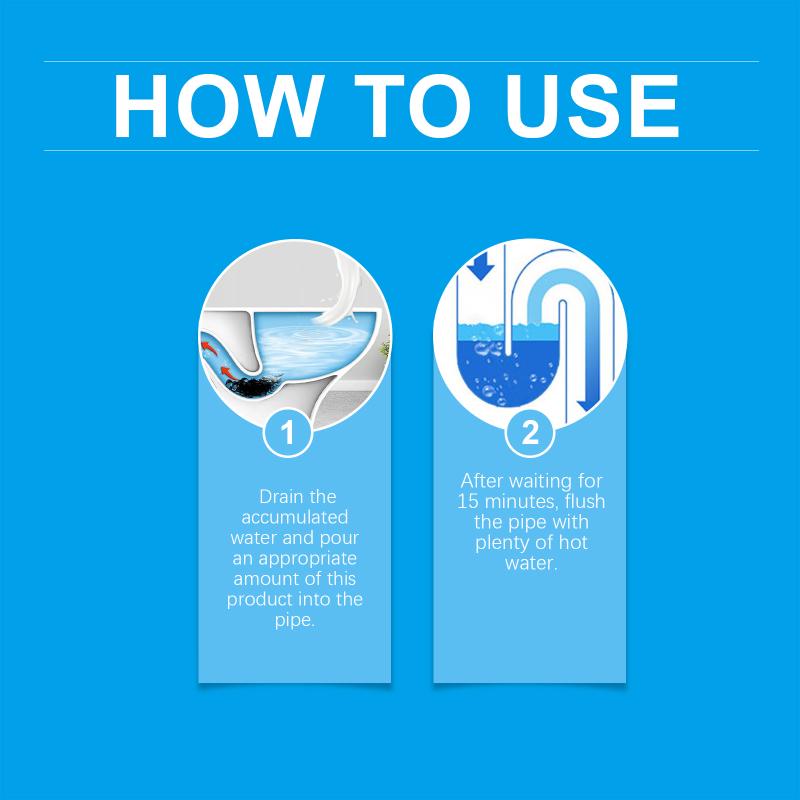 HOW TO USE

1

Drain the accumulated water and pour an appropriate amount of this product into the pipe.

2

After waiting for 15 minutes, flush the pipe with plenty of hot water.